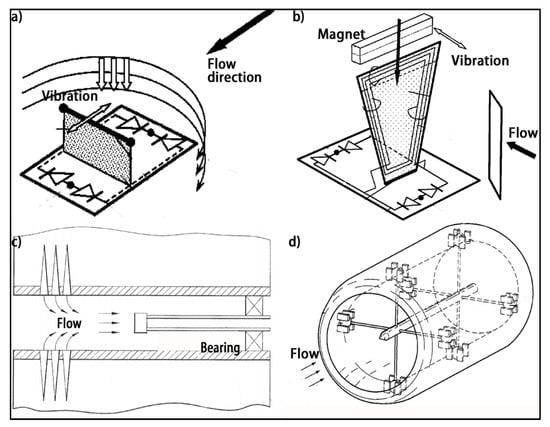 a)

Flow direction

Vibration

b)

Magnet

Vibration

Flow

c)

Flow

Bearing

d)

Flow