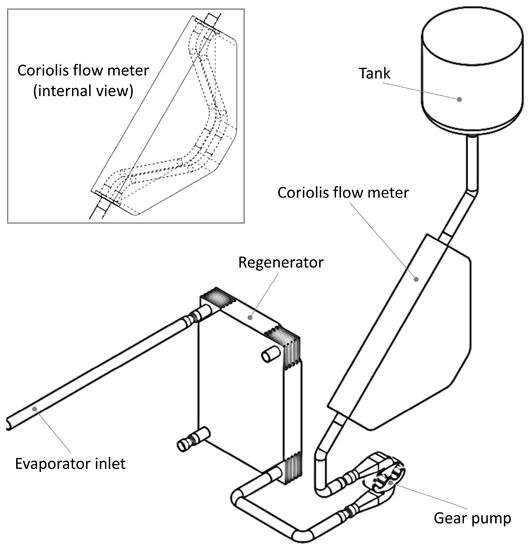 Coriolis flow meter (internal view)

Tank

Coriolis flow meter

Regenerator

Evaporator inlet

Gear pump