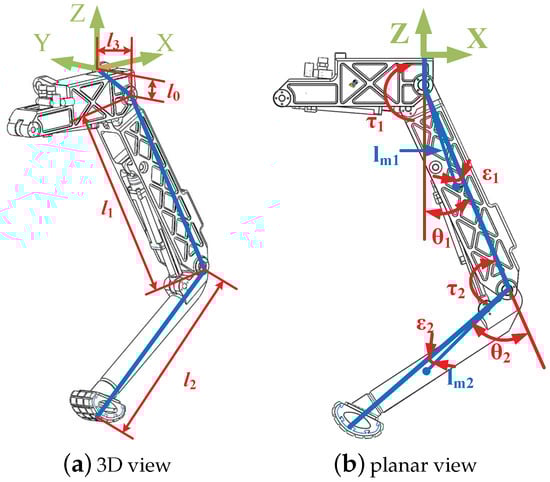 Z
Y
X
$l_3$
$l_0$
$l_1$
$l_2$
(a) 3D view

Z
X
$\tau_1$
$l_{m1}$
$\varepsilon_1$
$\theta_1$
$\tau_2$
$\varepsilon_2$
$\theta_2$
$l_{m2}$
(b) planar view