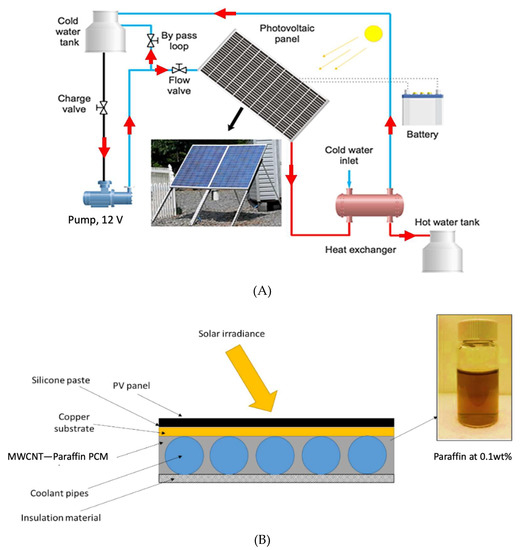 Cold water tank

By pass loop

Photovoltaic panel

Flow valve

Charge valve

Battery

Cold water inlet

Pump, 12 V

Hot water tank

Heat exchanger

(A)

Solar irradiance

Silicone paste

PV panel

Copper substrate

MWCNT—Paraffin PCM

Coolant pipes

Insulation material

Paraffin at 0.1wt%

(B)