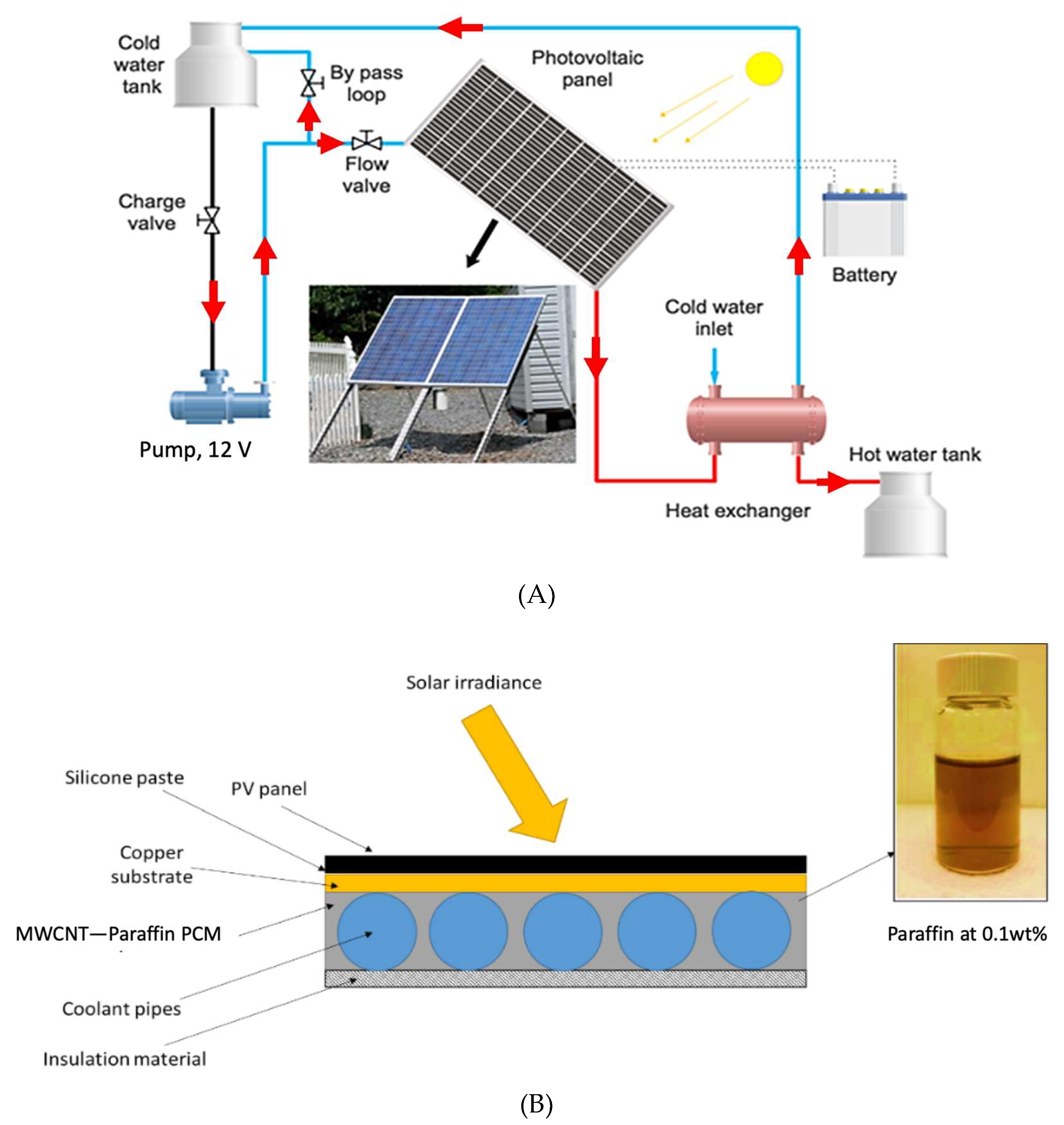 Cold water tank

By pass loop

Photovoltaic panel

Flow valve

Charge valve

Battery

Cold water inlet

Pump, 12 V

Hot water tank

Heat exchanger

(A)

Solar irradiance

Silicone paste

PV panel

Copper substrate

MWCNT—Paraffin PCM

Coolant pipes

Insulation material

Paraffin at 0.1wt%

(B)