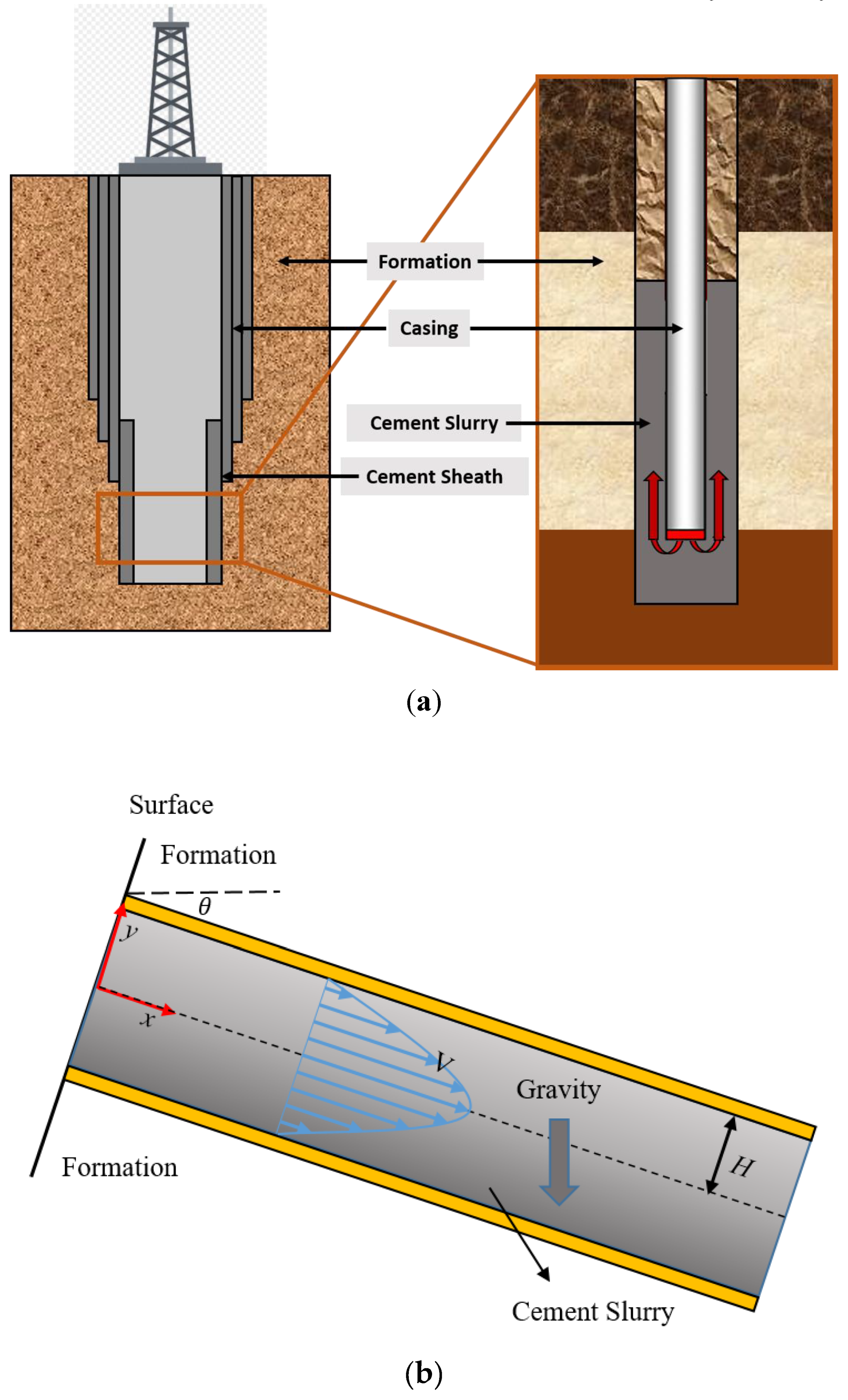 Formation

Casing

Cement Slurry

Cement Sheath

(a)

Surface

Formation

$\theta$

$y$

$x$

$V$

Gravity

$H$

Formation

Cement Slurry

(b)