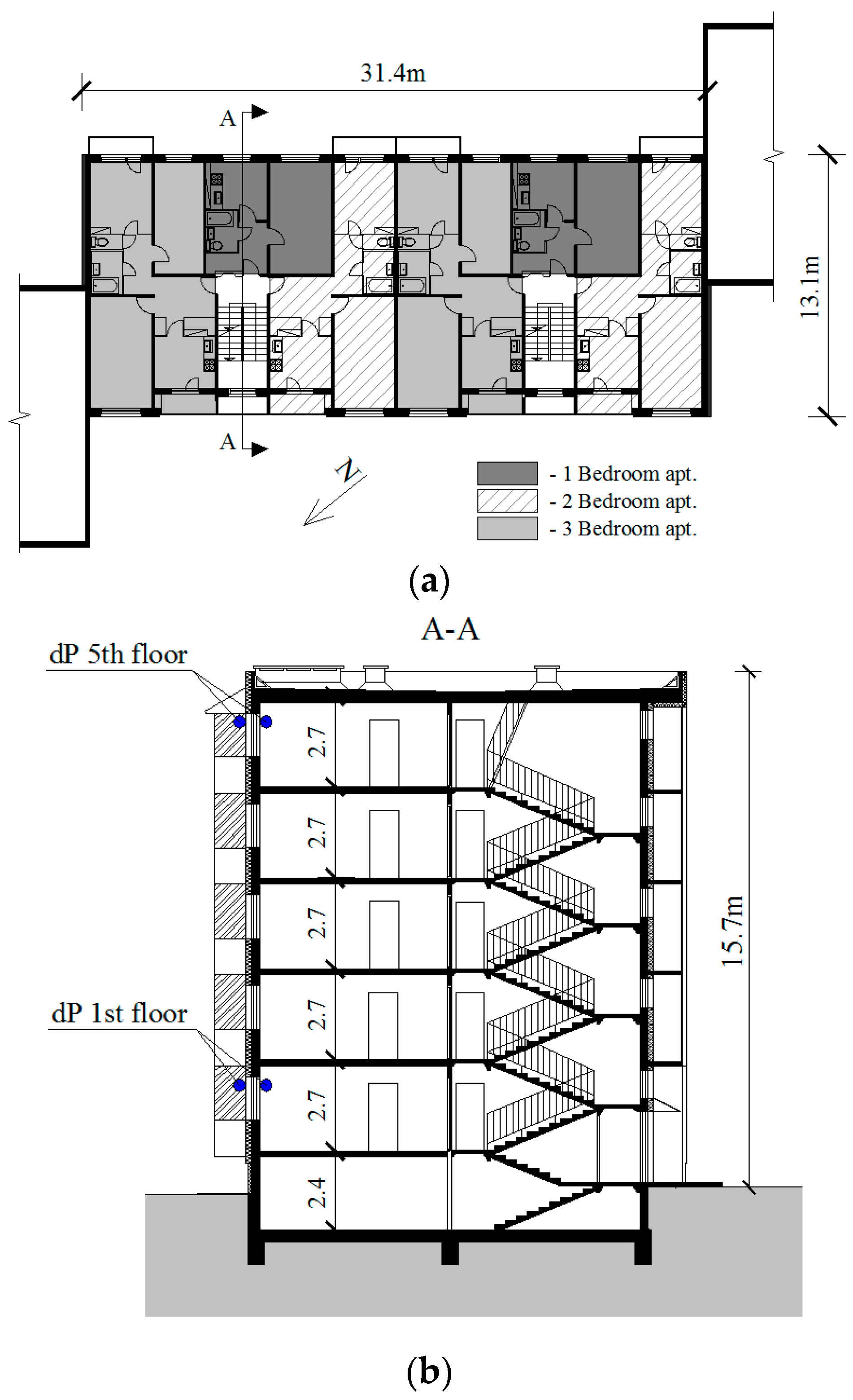 31.4m

A

13.1m

A

N

- 1 Bedroom apt.
- 2 Bedroom apt.
- 3 Bedroom apt.

(a)

A-A

dP 5th floor

2.7

2.7

2.7

2.7

2.7

2.4

15.7m

dP 1st floor

(b)