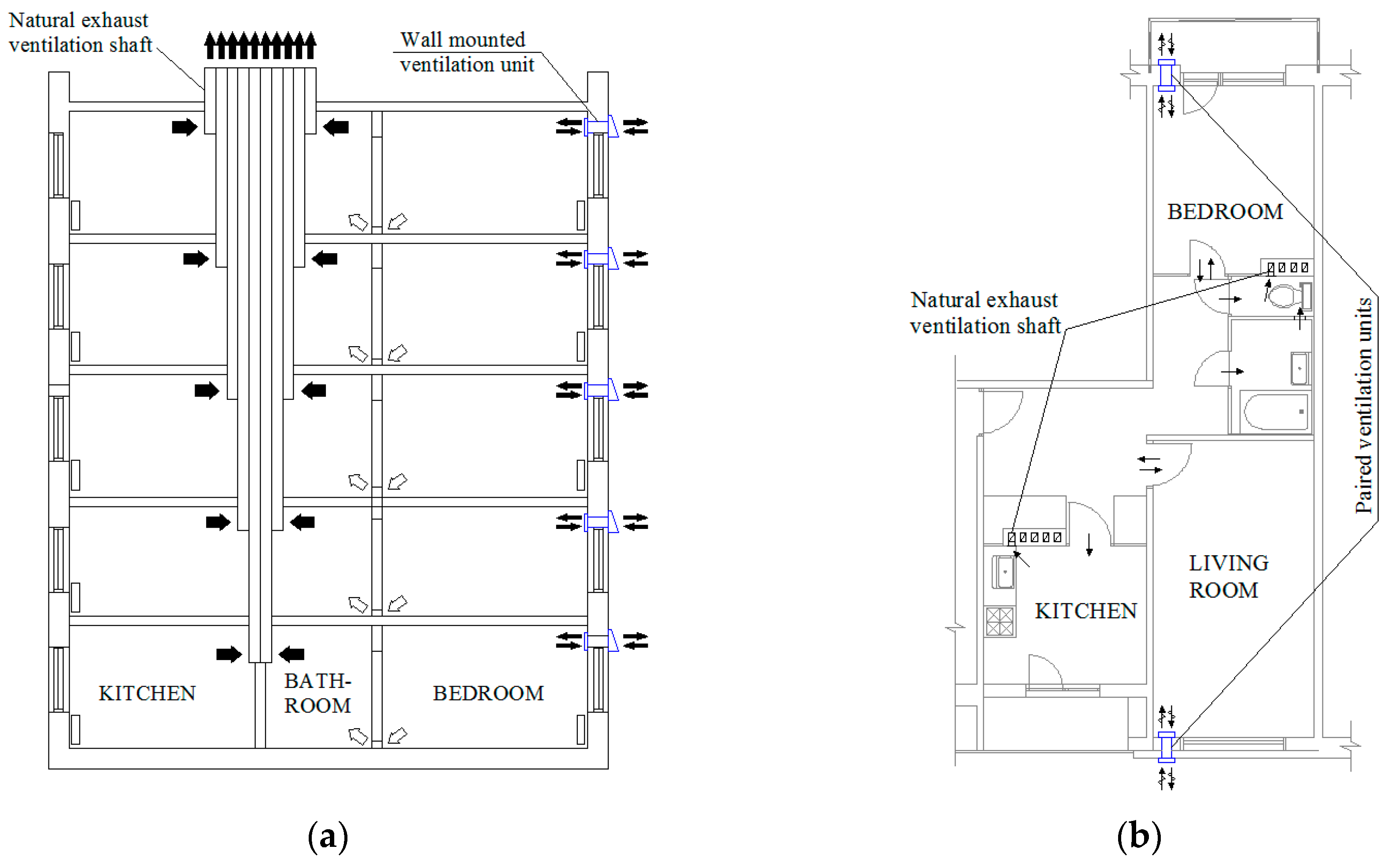 Natural exhaust ventilation shaft

Wall mounted ventilation unit

KITCHEN

BATH-ROOM

BEDROOM

(a)

BEDROOM

Natural exhaust ventilation shaft

Paired ventilation units

LIVING ROOM

KITCHEN

(b)