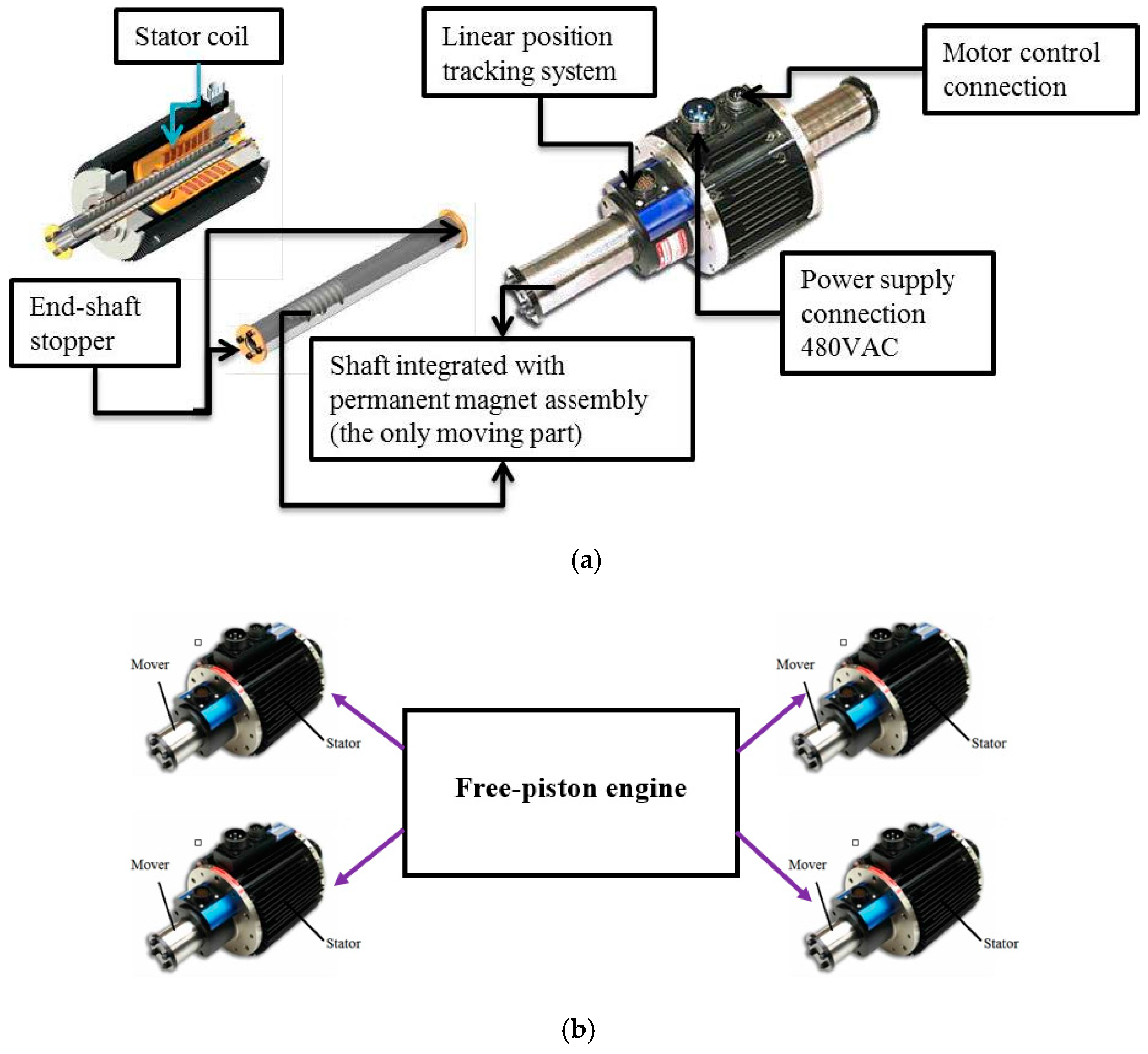 Stator coil

Linear position tracking system

Motor control connection

End-shaft stopper

Power supply connection 480VAC

Shaft integrated with permanent magnet assembly (the only moving part)

(a)

Mover

Stator

Mover

Stator

Free-piston engine

Mover

Stator

Mover

Stator

(b)