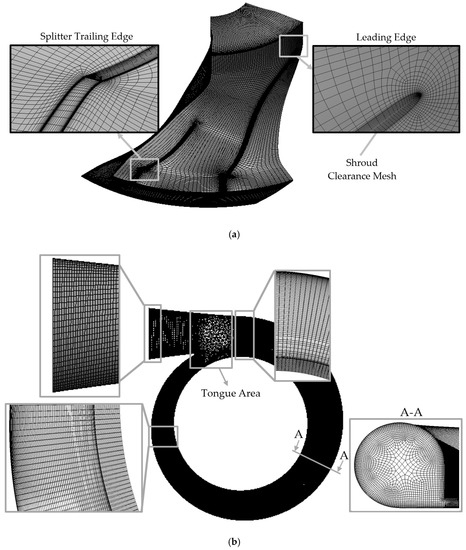 Splitter Trailing Edge

Leading Edge

Shroud Clearance Mesh

(a)

Tongue Area

A-A

A

A

(b)