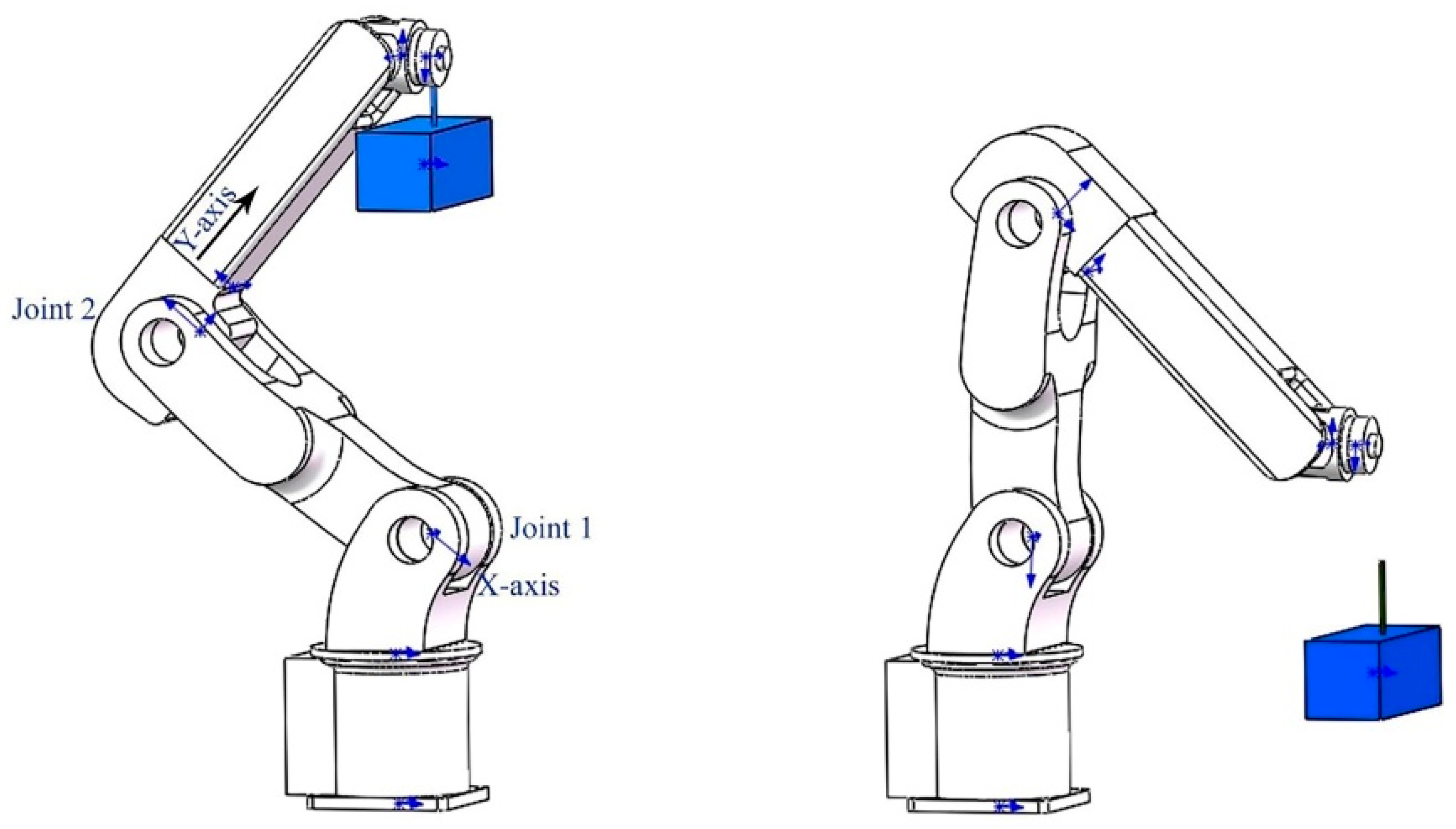 Y-axis
Joint 2
Joint 1
X-axis