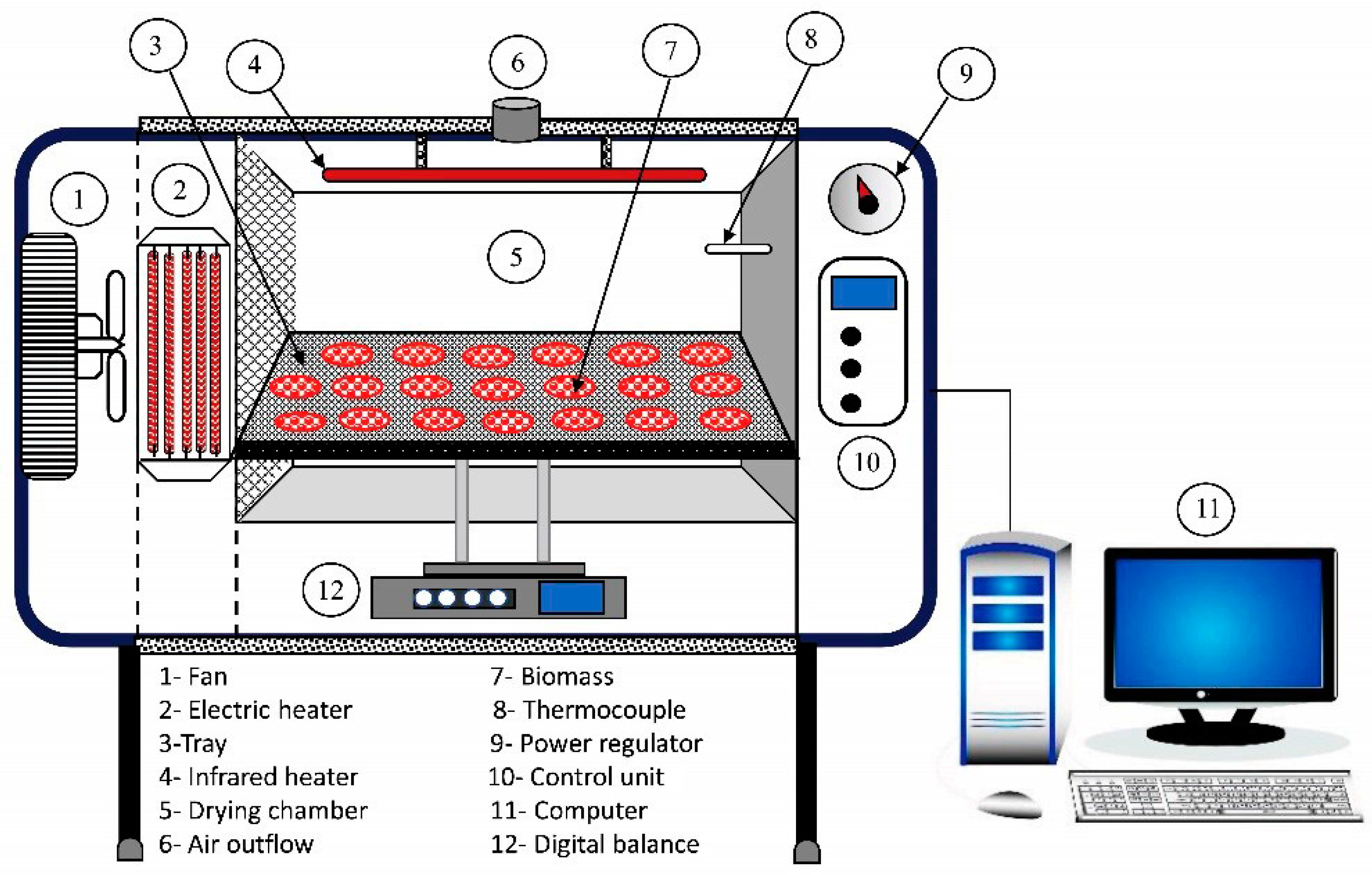 3
4
6
7
8
9
1
2
5
10
11
12

1- Fan
2- Electric heater
3-Tray
4- Infrared heater
5- Drying chamber
6- Air outflow

7- Biomass
8- Thermocouple
9- Power regulator
10- Control unit
11- Computer
12- Digital balance