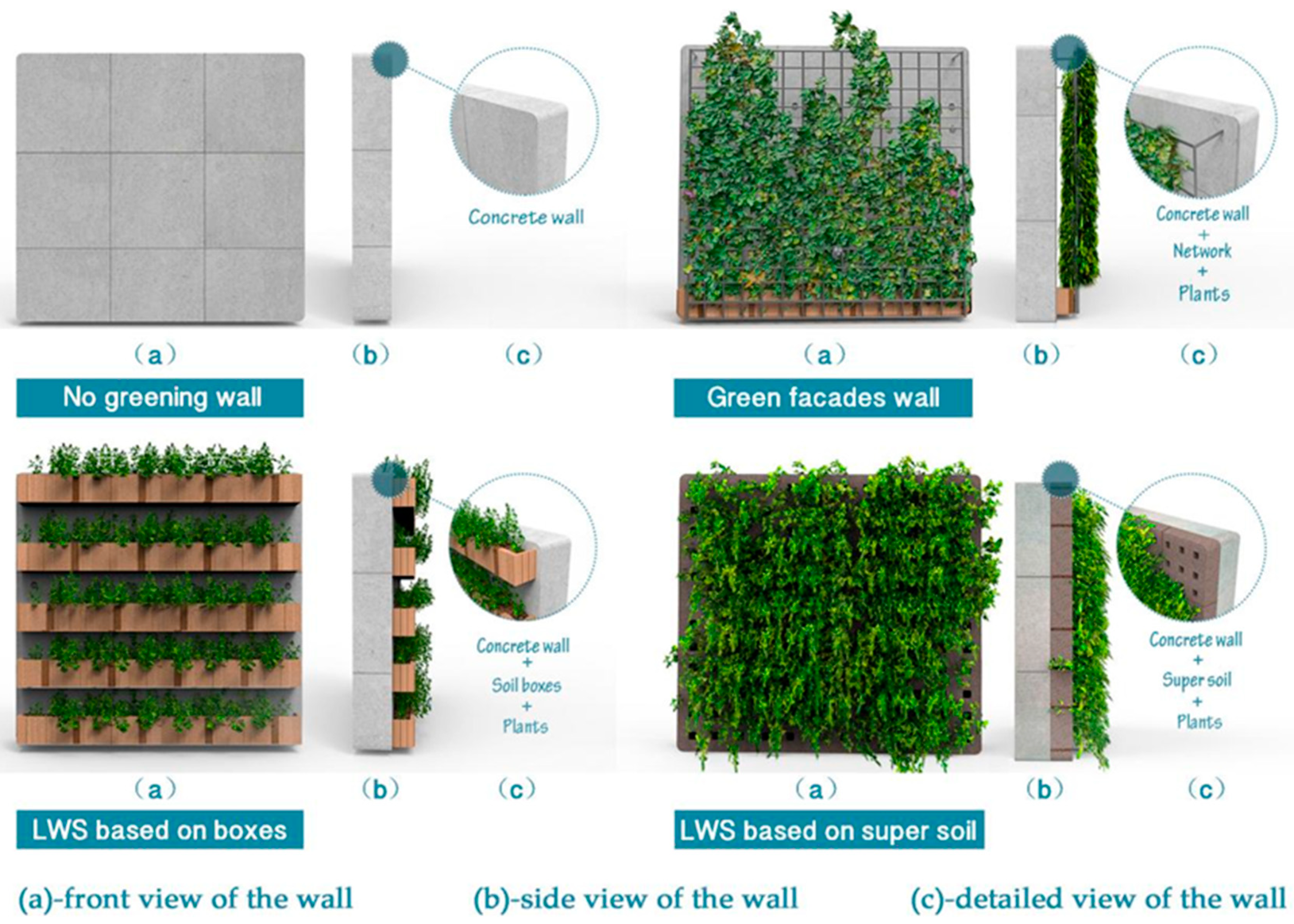 Concrete wall

（a） （b） （c）

No greening wall

Concrete wall
+
Network
+
Plants

（a） （b） （c）

Green facades wall

Concrete wall
+
Soil boxes
+
Plants

（a） （b） （c）

LWS based on boxes

Concrete wall
+
Super soil
+
Plants

（a） （b） （c）

LWS based on super soil

(a)-front view of the wall (b)-side view of the wall (c)-detailed view of the wall