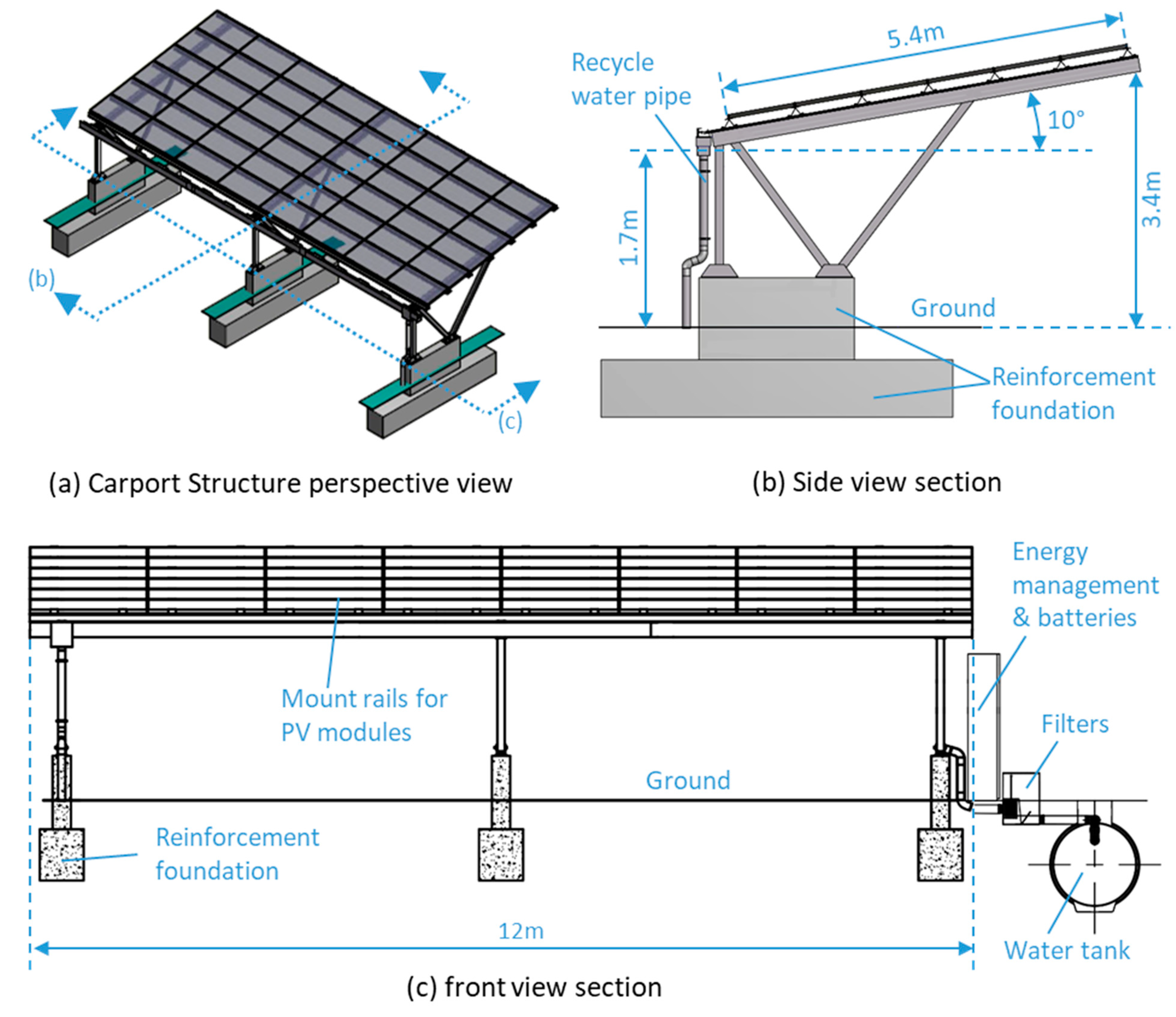 (b)

(c)

(a) Carport Structure perspective view

Recycle water pipe

5.4m

10°

1.7m

3.4m

Ground

Reinforcement foundation

(b) Side view section

Energy management & batteries

Mount rails for PV modules

Filters

Ground

Reinforcement foundation

12m

Water tank

(c) front view section