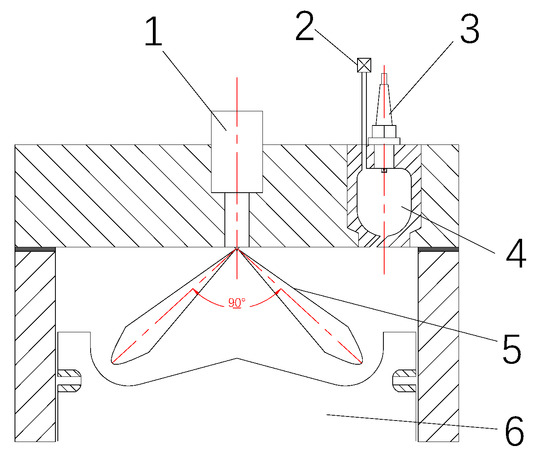 1
2
3
4
90°
5
6