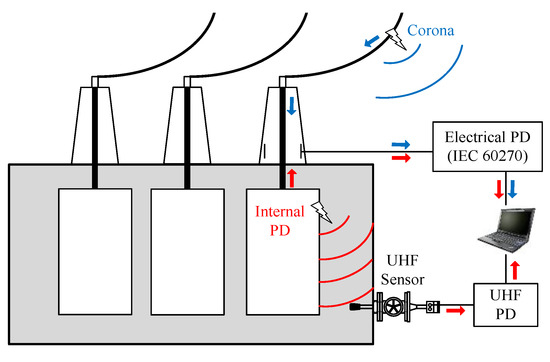 Corona

Electrical PD (IEC 60270)

Internal PD

UHF Sensor

UHF PD