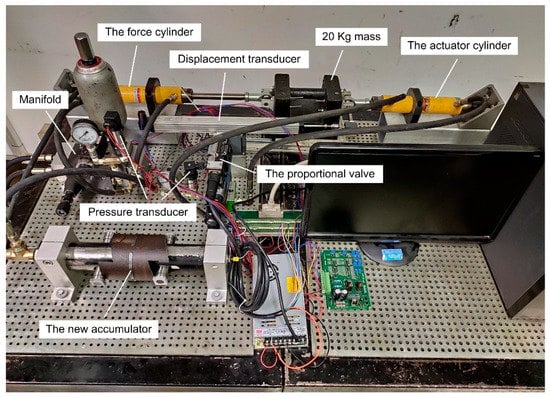 The force cylinder
20 Kg mass
The actuator cylinder
Displacement transducer
Manifold
The proportional valve
Pressure transducer
The new accumulator