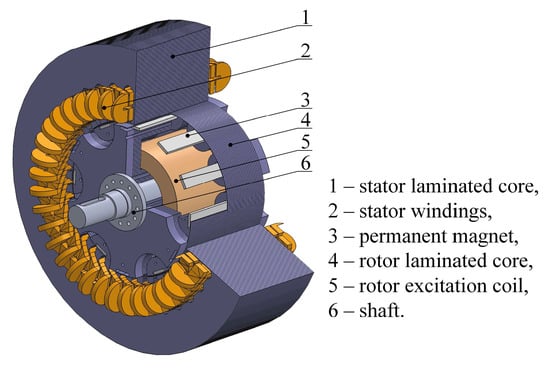 1
2
3
4
5
6

1 – stator laminated core,
2 – stator windings,
3 – permanent magnet,
4 – rotor laminated core,
5 – rotor excitation coil,
6 – shaft.