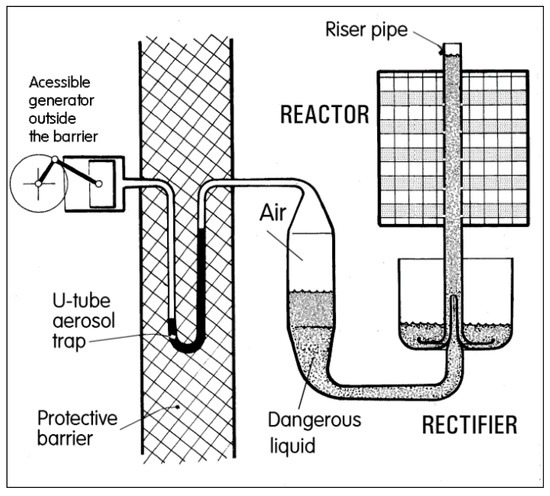 Riser pipe

Acessible generator outside the barrier

REACTOR

Air

U-tube aerosol trap

Protective barrier

Dangerous liquid

RECTIFIER