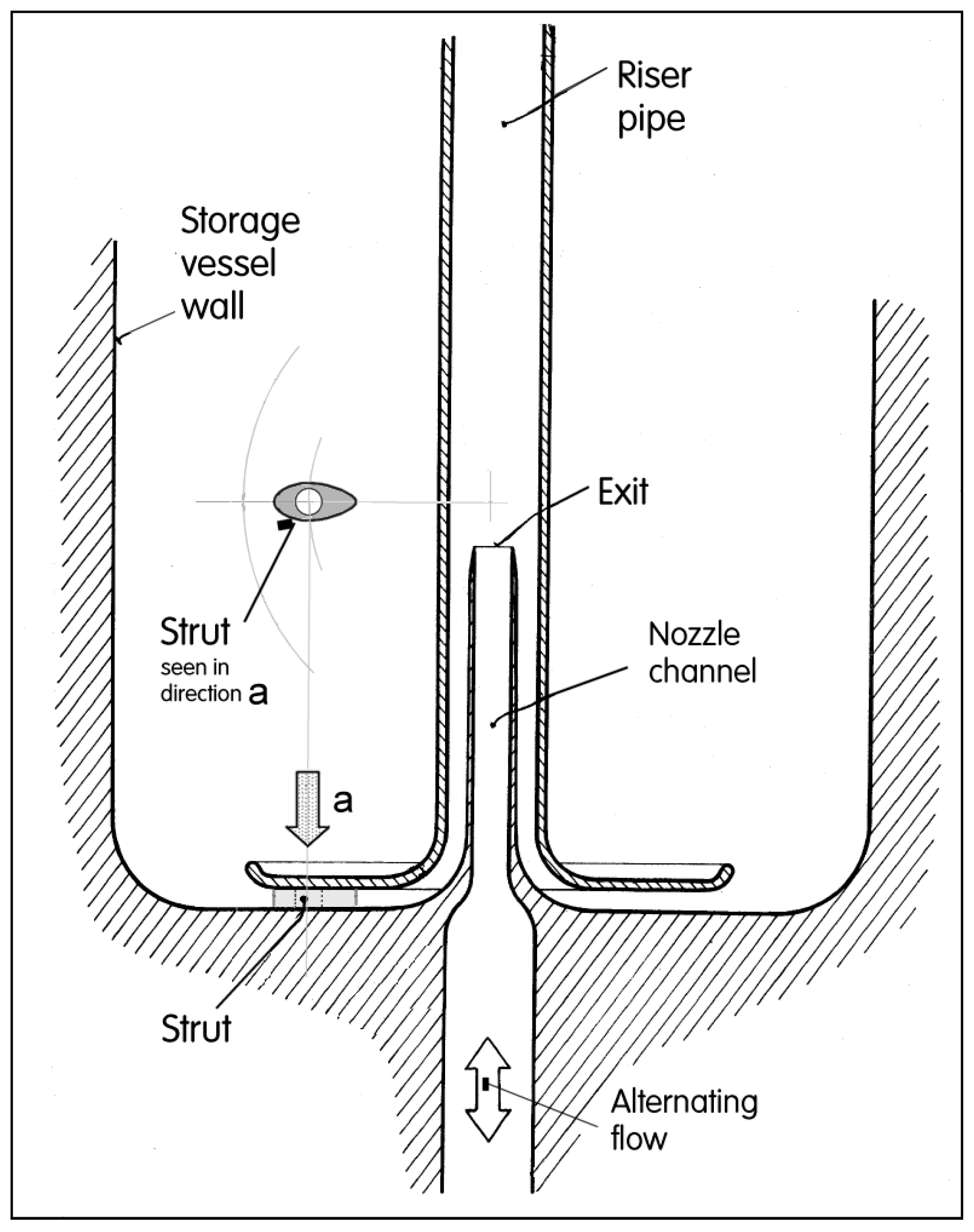 Riser pipe

Storage vessel wall

Exit

Strut seen in direction a

Nozzle channel

a

Strut

Alternating flow