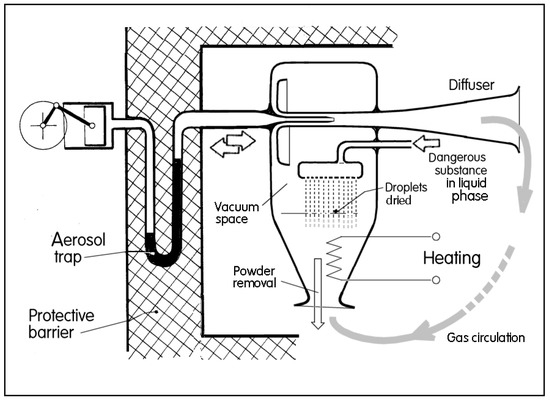 Diffuser

Dangerous substance in liquid phase

Droplets dried

Vacuum space

Aerosol trap

Heating

Powder removal

Protective barrier

Gas circulation