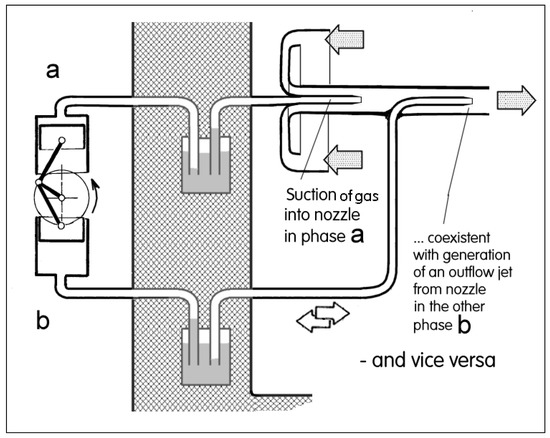 a

b

Suction of gas into nozzle in phase a

... coexistent with generation of an outflow jet from nozzle in the other phase b

- and vice versa