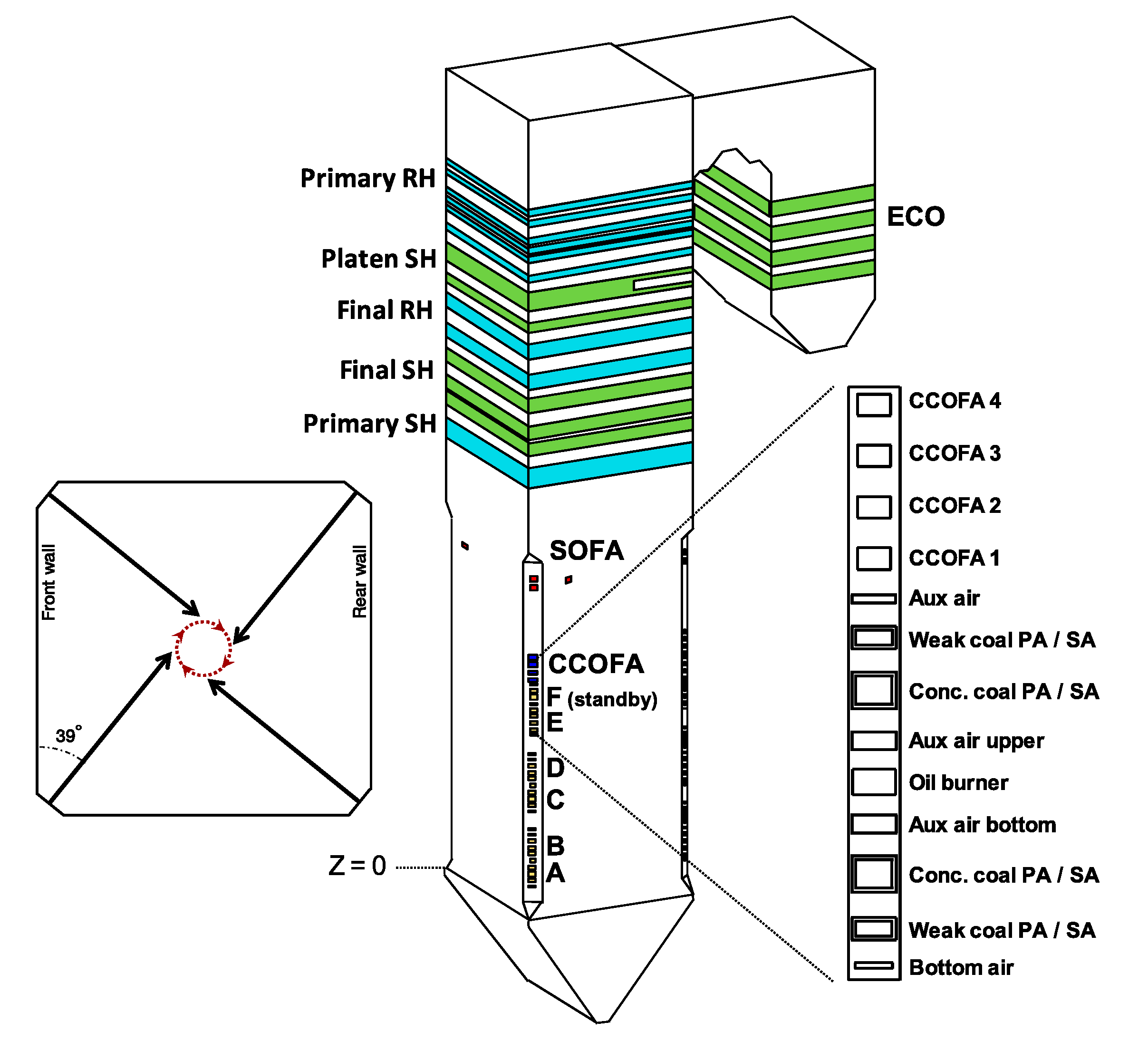 Primary RH

Platen SH

Final RH

Final SH

Primary SH

ECO

Front wall

Rear wall

39°

SOFA

CCOFA

F (standby)

E

D

C

B

A

Z = 0

CCOFA 4

CCOFA 3

CCOFA 2

CCOFA 1

Aux air

Weak coal PA / SA

Conc. coal PA / SA

Aux air upper

Oil burner

Aux air bottom

Conc. coal PA / SA

Weak coal PA / SA

Bottom air