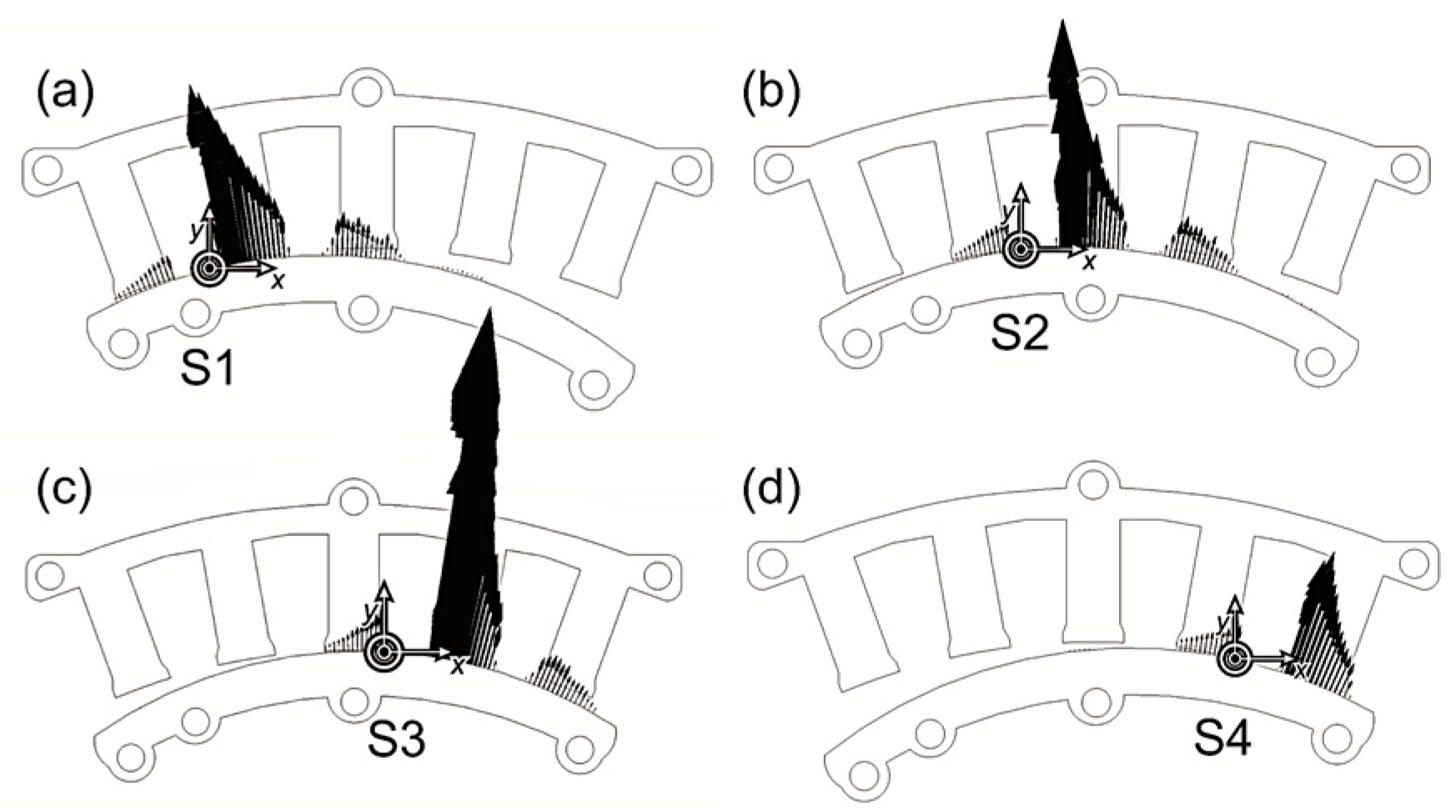 (a)
y
x
S1

(b)
y
x
S2

(c)
y
x
S3

(d)
y
x
S4