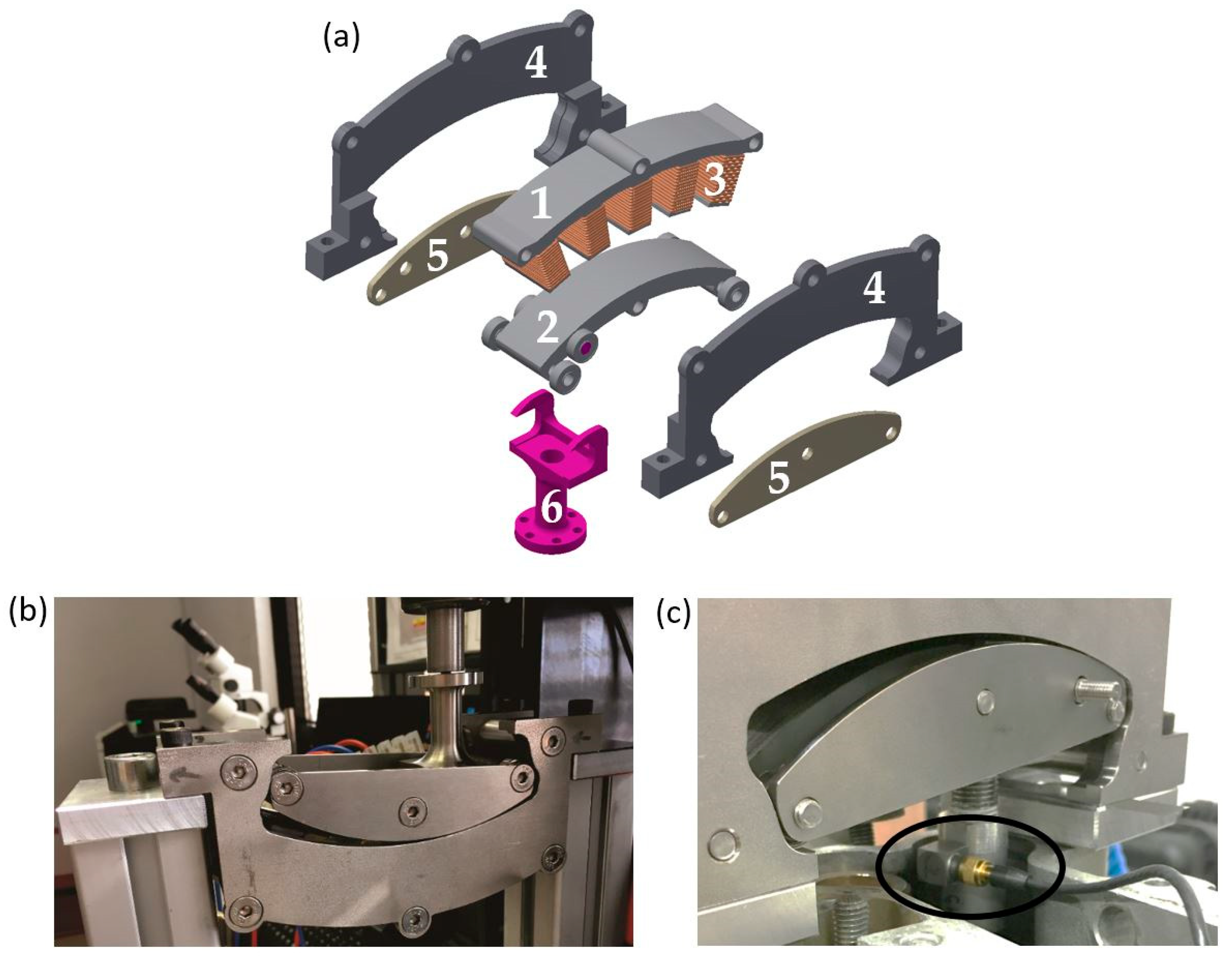 (a)

4

1

3

5

2

4

6

5

(b)

(c)