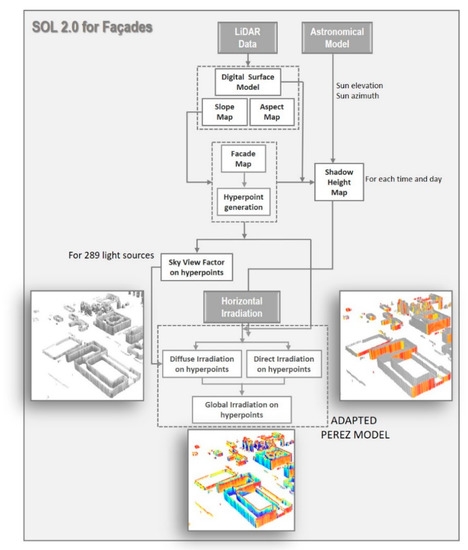 SOL 2.0 for Façades

LiDAR Data

Astronomical Model

Digital Surface Model

Slope Map

Aspect Map

Sun elevation
Sun azimuth

Facade Map

Hyperpoint generation

Shadow Height Map

For each time and day

For 289 light sources

Sky View Factor on hyperpoints

Horizontal Irradiation

Diffuse Irradiation on hyperpoints

Direct Irradiation on hyperpoints

Global Irradiation on hyperpoints

ADAPTED PEREZ MODEL