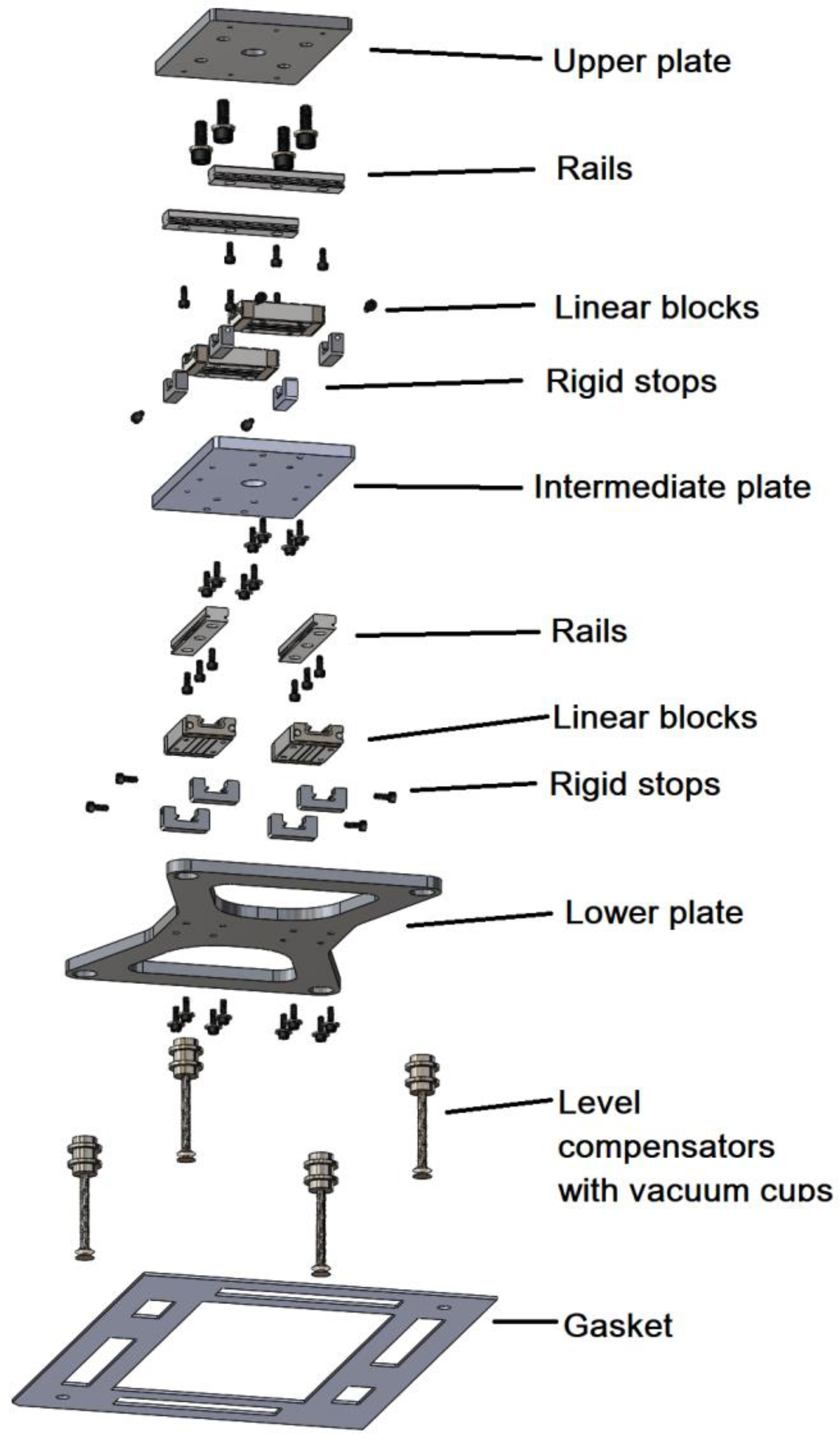 Upper plate

Rails

Linear blocks

Rigid stops

Intermediate plate

Rails

Linear blocks

Rigid stops

Lower plate

Level compensators with vacuum cups

Gasket