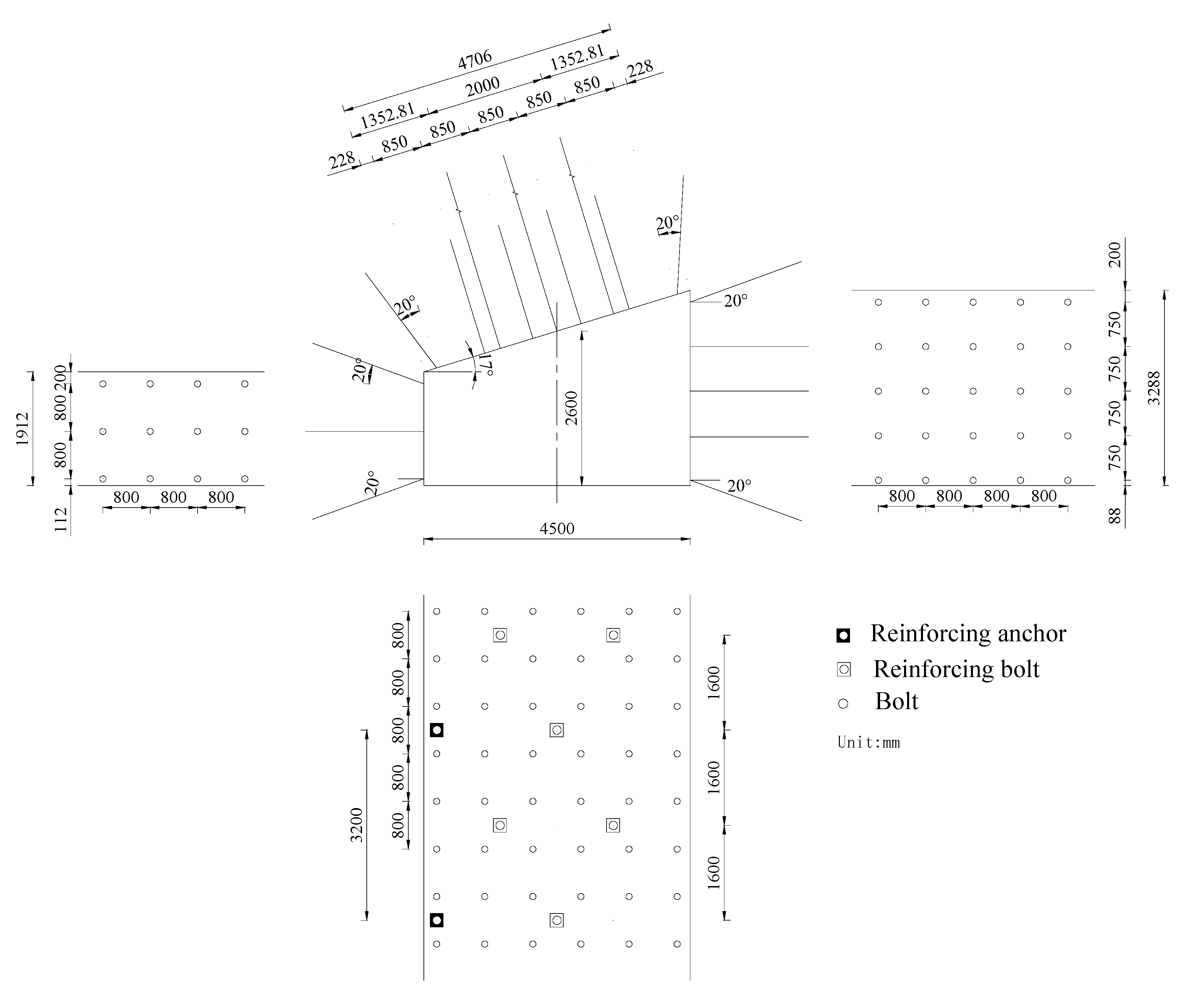 4706
1352.81
2000
1352.81
228
850
850
850
850
850
228

20°
20°
20°
17°
20°
20°
20°
2600
4500

1912
200
800
800
112
800
800
800

200
750
750
750
750
88
3288
800
800
800
800

800
800
800
800
800
3200
1600
1600
1600

Reinforcing anchor
Reinforcing bolt
Bolt
Unit:mm