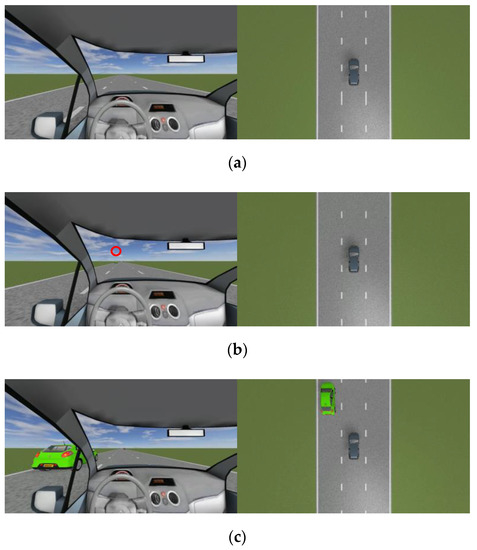 (a)

(b)

(c)