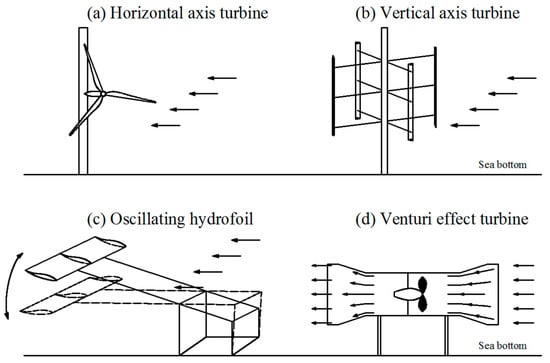 (a) Horizontal axis turbine

(b) Vertical axis turbine

Sea bottom

(c) Oscillating hydrofoil

(d) Venturi effect turbine

Sea bottom