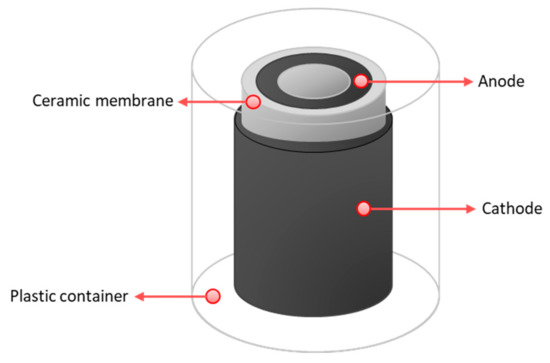 Anode

Ceramic membrane

Cathode

Plastic container