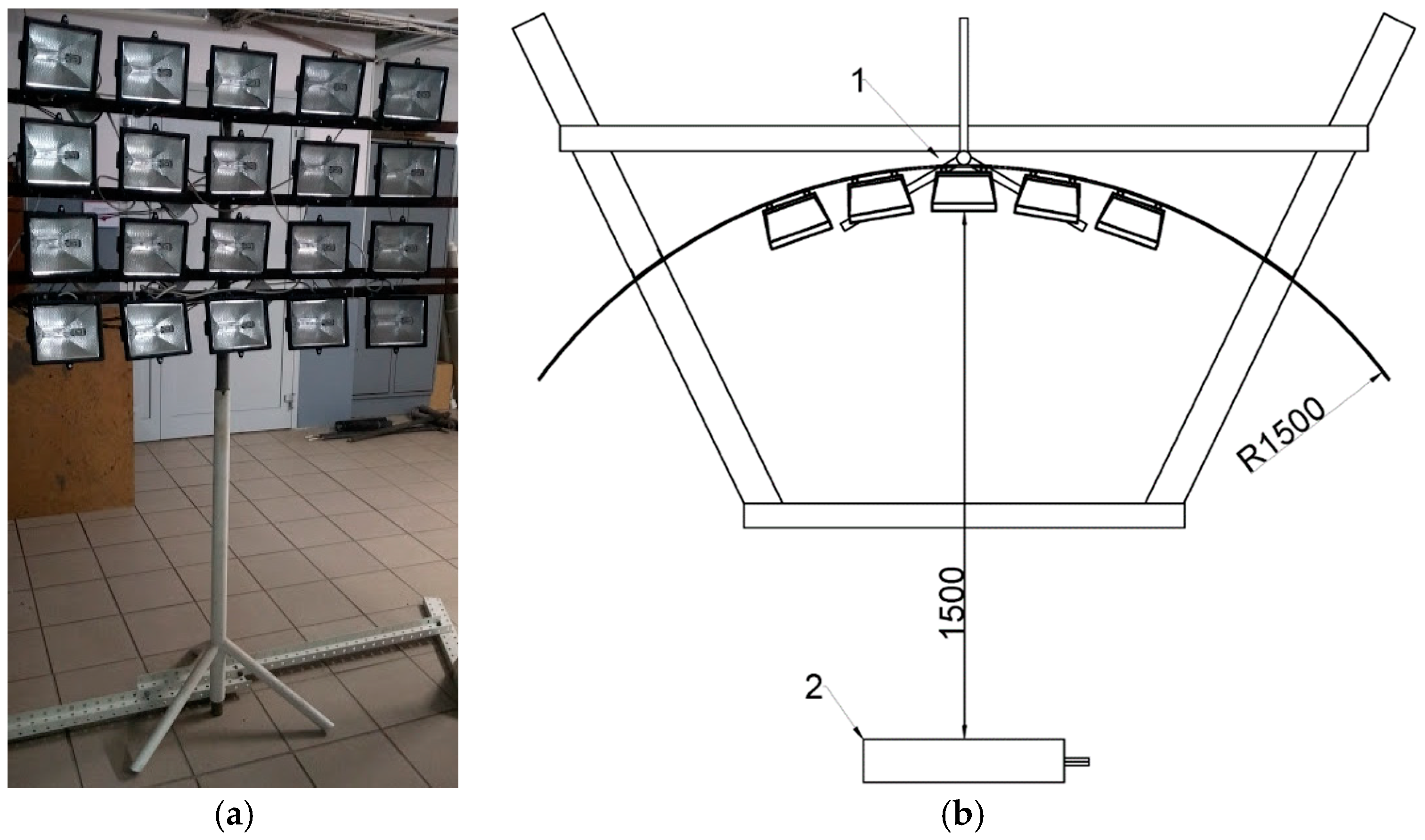 (a)

1

R1500

1500

2

(b)