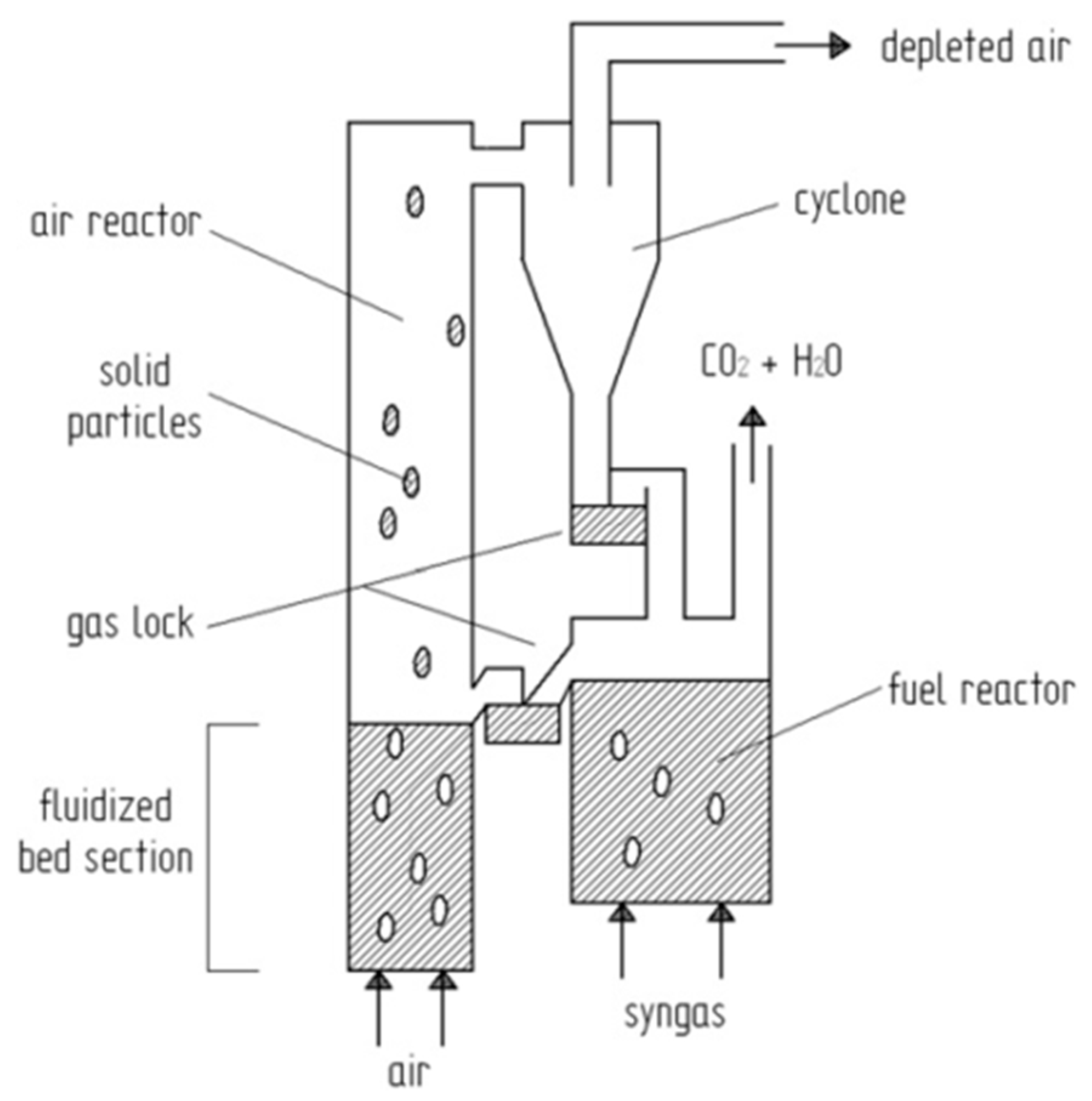 depleted air

air reactor

cyclone

solid particles

$CO_2 + H_2O$

gas lock

fuel reactor

fluidized bed section

syngas

air