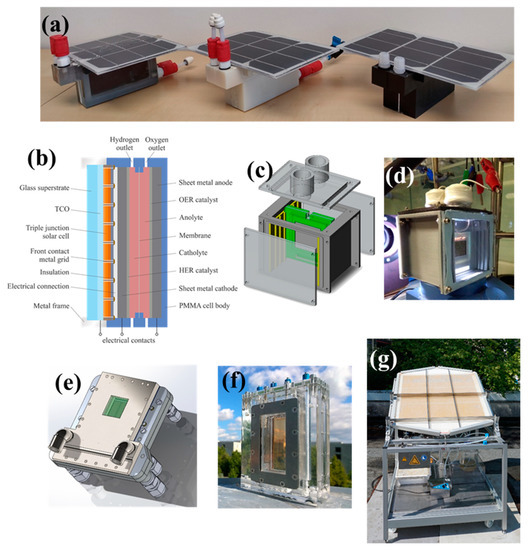 (a)

(b)

Hydrogen outlet

Oxygen outlet

Glass superstrate

TCO

Triple junction solar cell

Front contact metal grid

Insulation

Electrical connection

Metal frame

Sheet metal anode

OER catalyst

Anolyte

Membrane

Catholyte

HER catalyst

Sheet metal cathode

PMMA cell body

electrical contacts

(c)

(d)

(e)

(f)

(g)