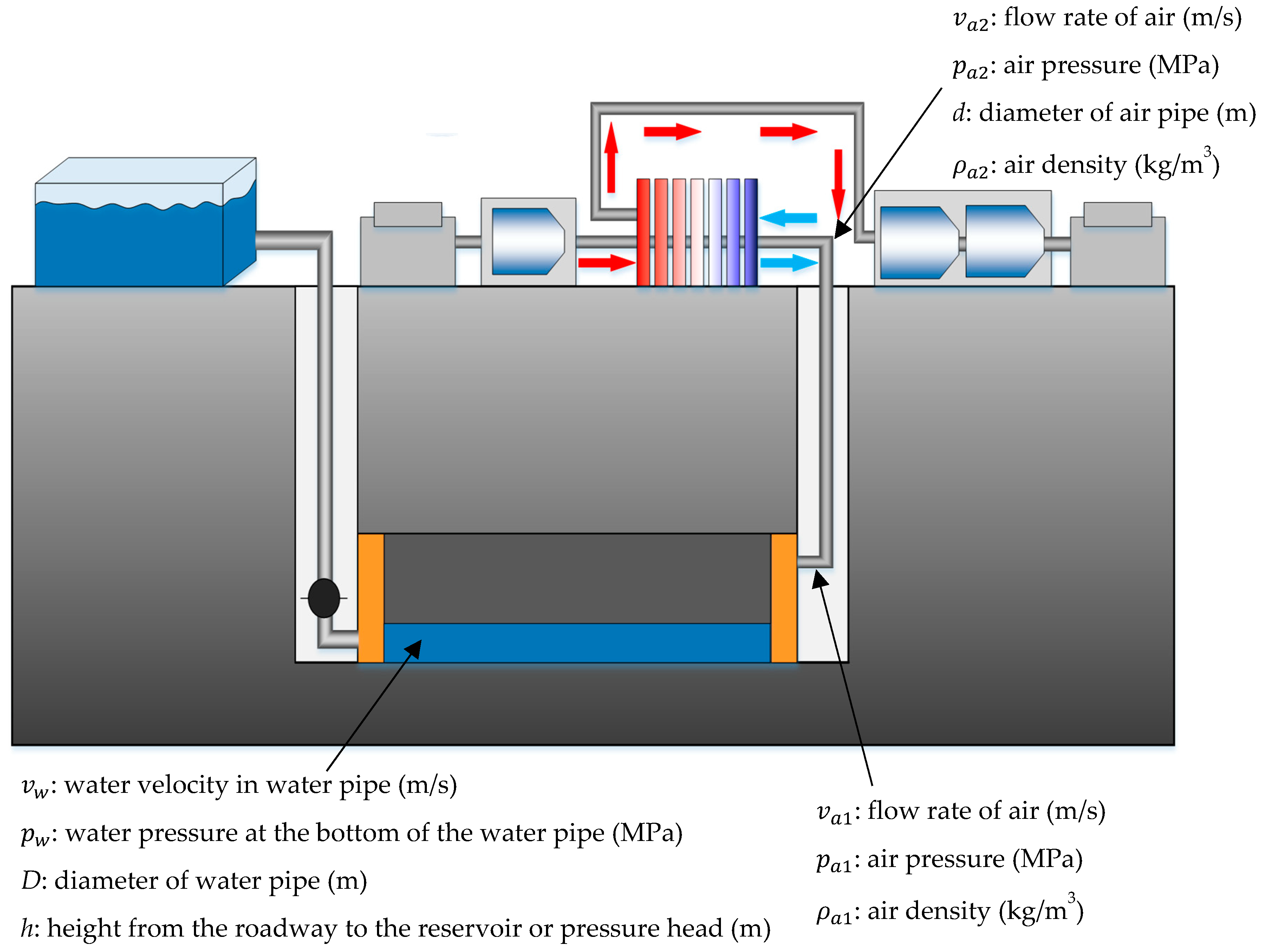 $v_{a2}$: flow rate of air (m/s)

$p_{a2}$: air pressure (MPa)

$d$: diameter of air pipe (m)

$\rho_{a2}$: air density (kg/m$^3$)

$v_w$: water velocity in water pipe (m/s)

$p_w$: water pressure at the bottom of the water pipe (MPa)

$D$: diameter of water pipe (m)

$h$: height from the roadway to the reservoir or pressure head (m)

$v_{a1}$: flow rate of air (m/s)

$p_{a1}$: air pressure (MPa)

$\rho_{a1}$: air density (kg/m$^3$)