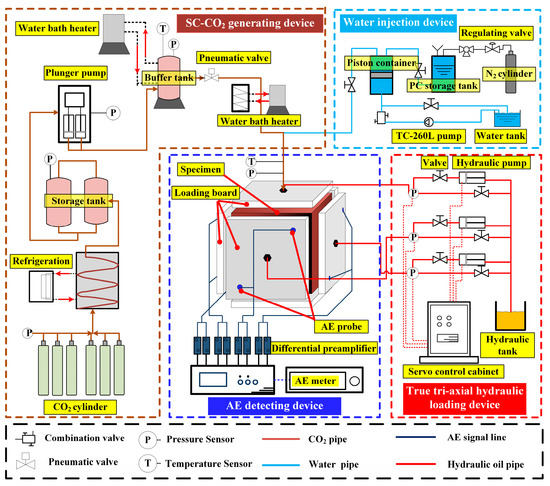 Water bath heater
T
P
SC-$CO_2$ generating device
Pneumatic valve
Plunger pump
Buffer tank
P
Water bath heater
P
Storage tank
Refrigeration
P
$CO_2$ cylinder

Water injection device
Regulating valve
Piston container
PC storage tank
$N_2$ cylinder
TC-260L pump
Water tank

T
P
Specimen
Loading board
AE probe
Differential preamplifier
AE meter
AE detecting device

Valve
Hydraulic pump
P
P
P
Hydraulic tank
Servo control cabinet
True tri-axial hydraulic loading device

Combination valve
Pneumatic valve
P - Pressure Sensor
T - Temperature Sensor
$CO_2$ pipe
Water pipe
AE signal line
Hydraulic oil pipe