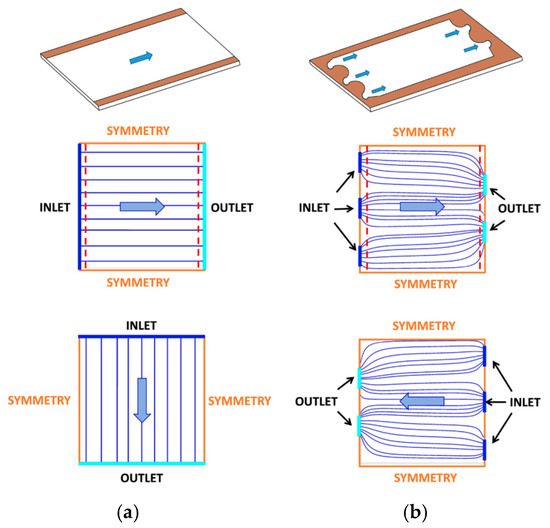 SYMMETRY

INLET

OUTLET

SYMMETRY

INLET

SYMMETRY

SYMMETRY

OUTLET

(a)

SYMMETRY

INLET

OUTLET

SYMMETRY

SYMMETRY

OUTLET

INLET

SYMMETRY

(b)