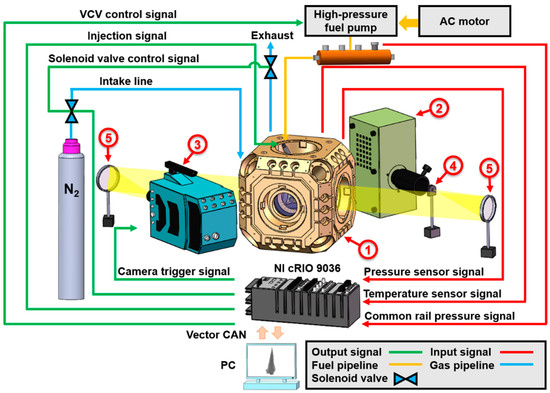 VCV control signal
High-pressure fuel pump
AC motor
Injection signal
Exhaust
Solenoid valve control signal
Intake line
2
5
3
4
5
$N_2$
1
Camera trigger signal
NI cRIO 9036
Pressure sensor signal
Temperature sensor signal
Common rail pressure signal
Vector CAN
PC
Output signal
Input signal
Fuel pipeline
Gas pipeline
Solenoid valve