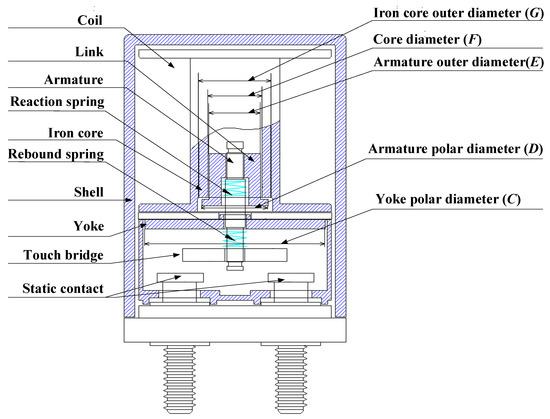 Coil
Link
Armature
Reaction spring
Iron core
Rebound spring
Shell
Yoke
Touch bridge
Static contact

Iron core outer diameter ($G$)
Core diameter ($F$)
Armature outer diameter($E$)
Armature polar diameter ($D$)
Yoke polar diameter ($C$)