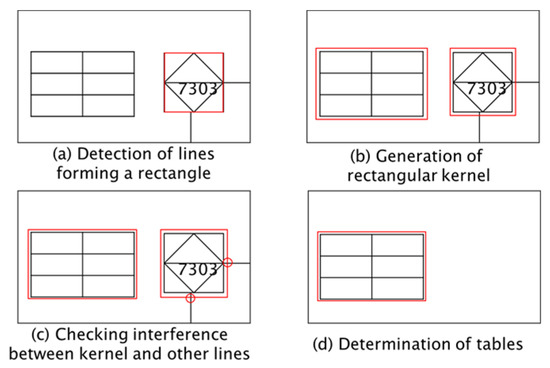 7303

(a) Detection of lines forming a rectangle

7303

(b) Generation of rectangular kernel

7303

(c) Checking interference between kernel and other lines

(d) Determination of tables