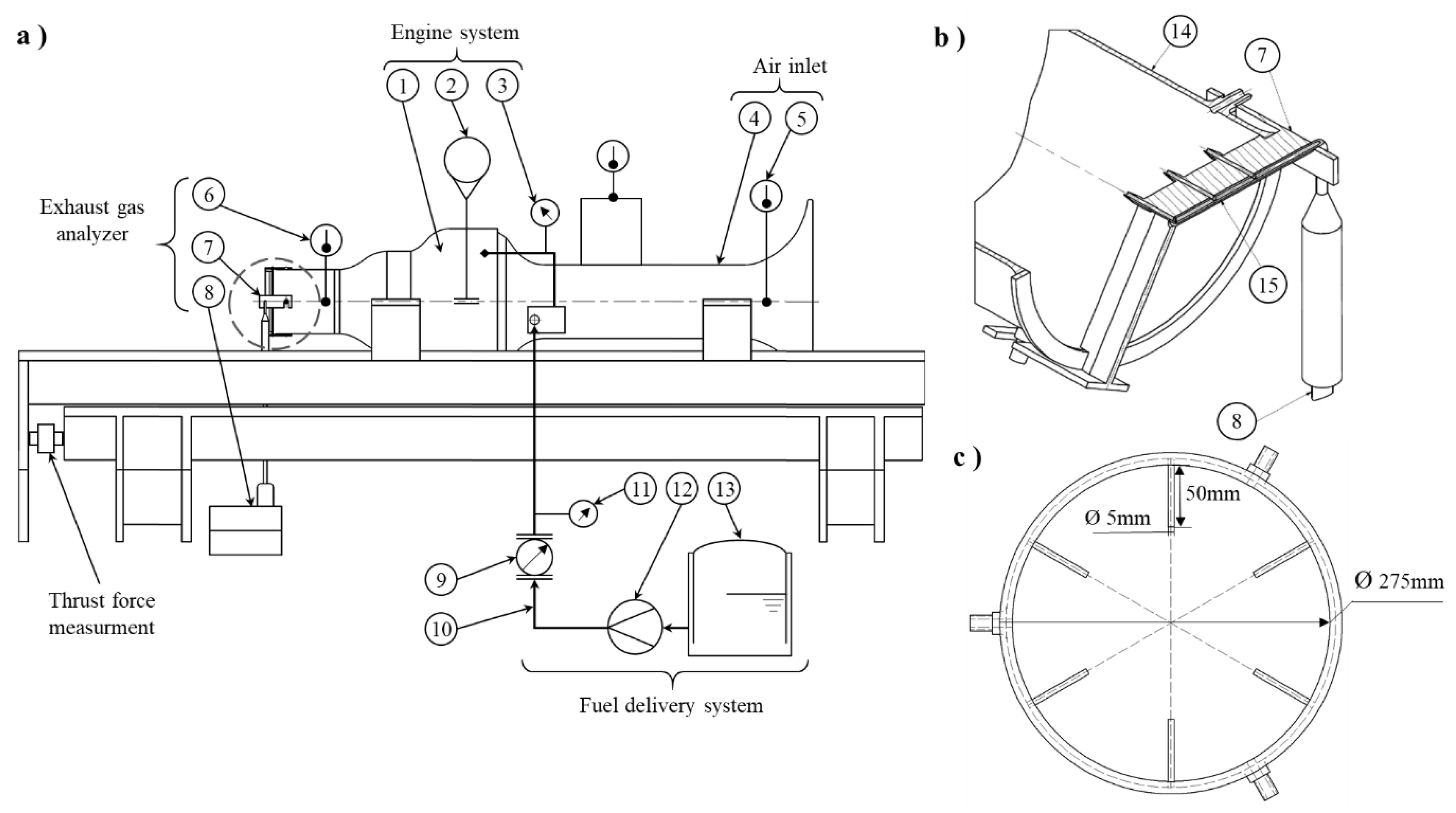 a )

Engine system

1 2 3

Air inlet

4 5

Exhaust gas analyzer

6
7
8

Thrust force measurment

11 12 13

9

10

Fuel delivery system

b )

14

7

15

8

c )

50mm

Ø 5mm

Ø 275mm