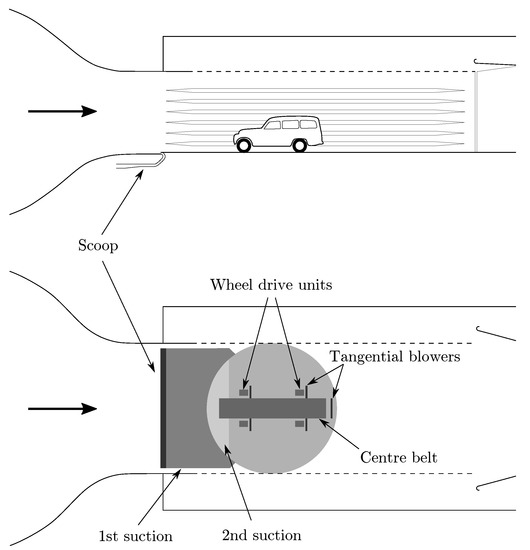 Scoop

Wheel drive units

Tangential blowers

Centre belt

1st suction

2nd suction