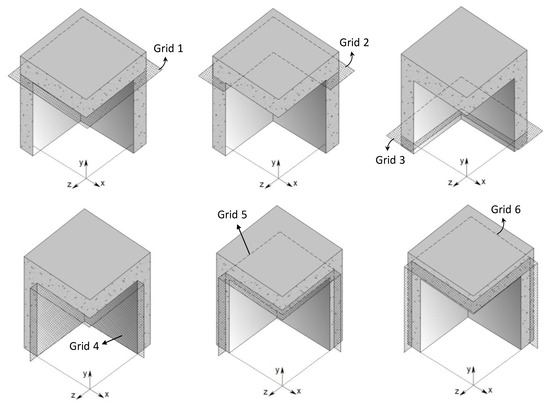 Grid 1

y
z x

Grid 2

y
z x

Grid 3

y
z x

Grid 4

y
z x

Grid 5

y
z x

Grid 6

y
z x