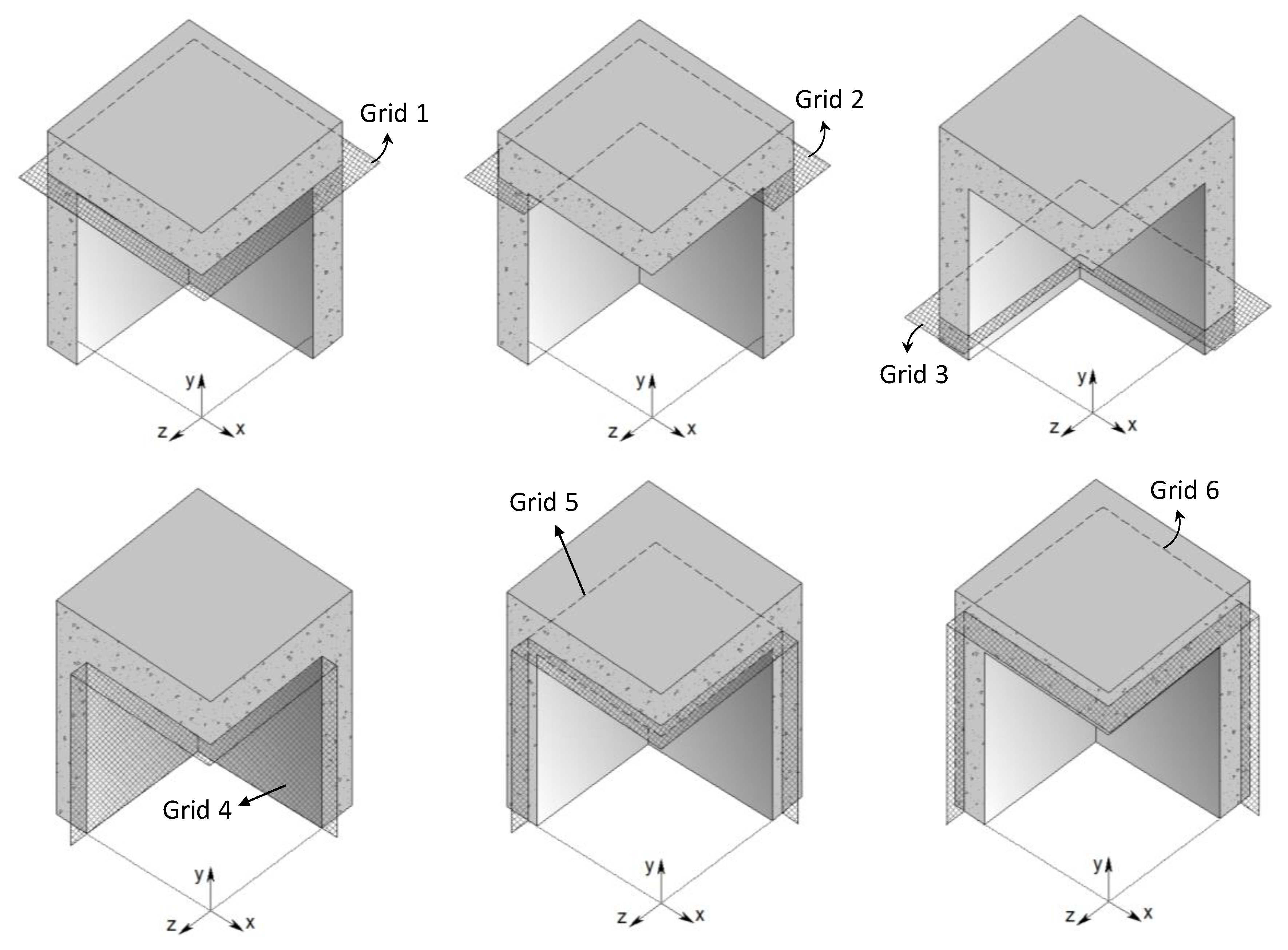 Grid 1

y
z
x

Grid 2

y
z
x

Grid 3

y
z
x

Grid 4

y
z
x

Grid 5

y
z
x

Grid 6

y
z
x