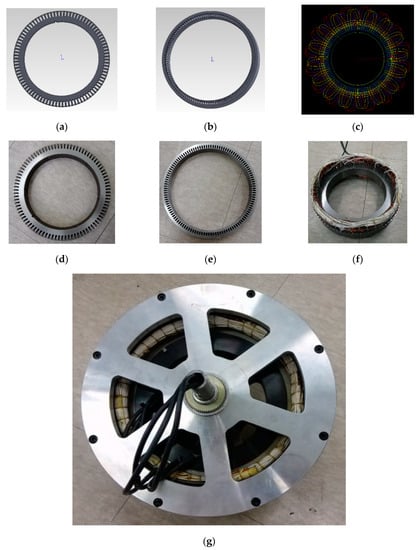 (a)

(b)

(c)

(d)

(e)

(f)

(g)