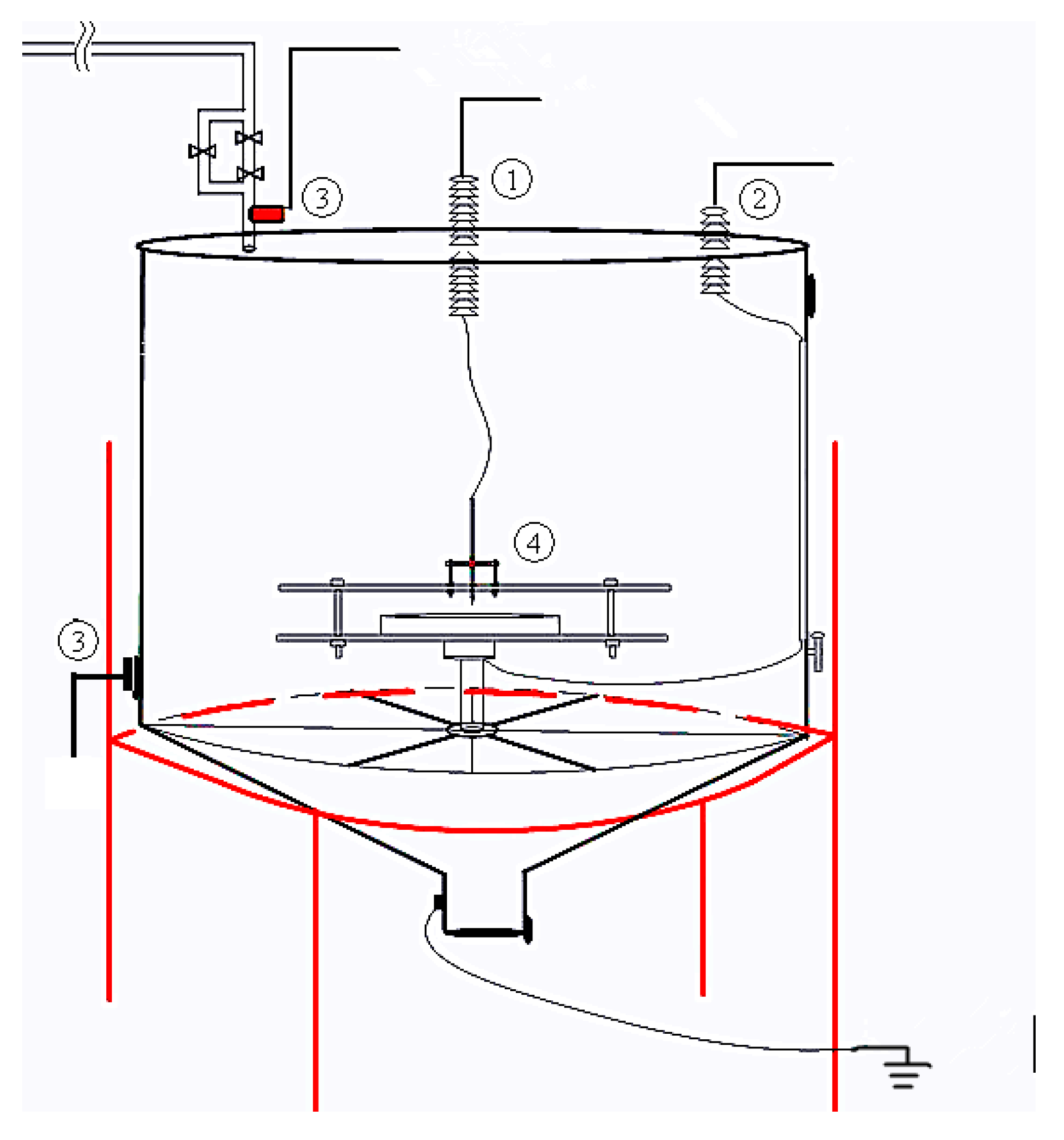 ③
①
②
④
③