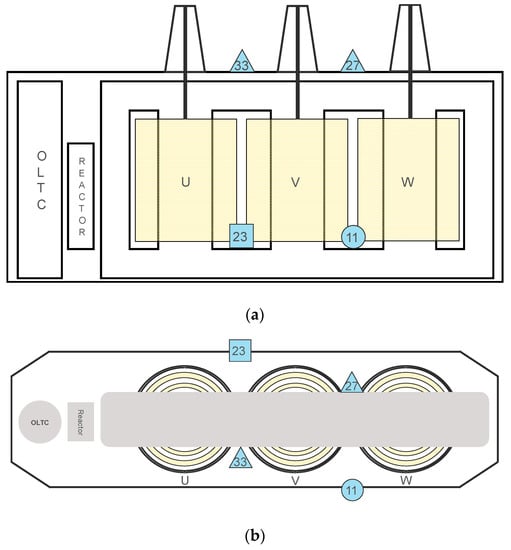 33
27
OLTC
REACTOR
U
V
W
23
11

(a)

23
27
OLTC
Reactor
33
U
V
W
11

(b)