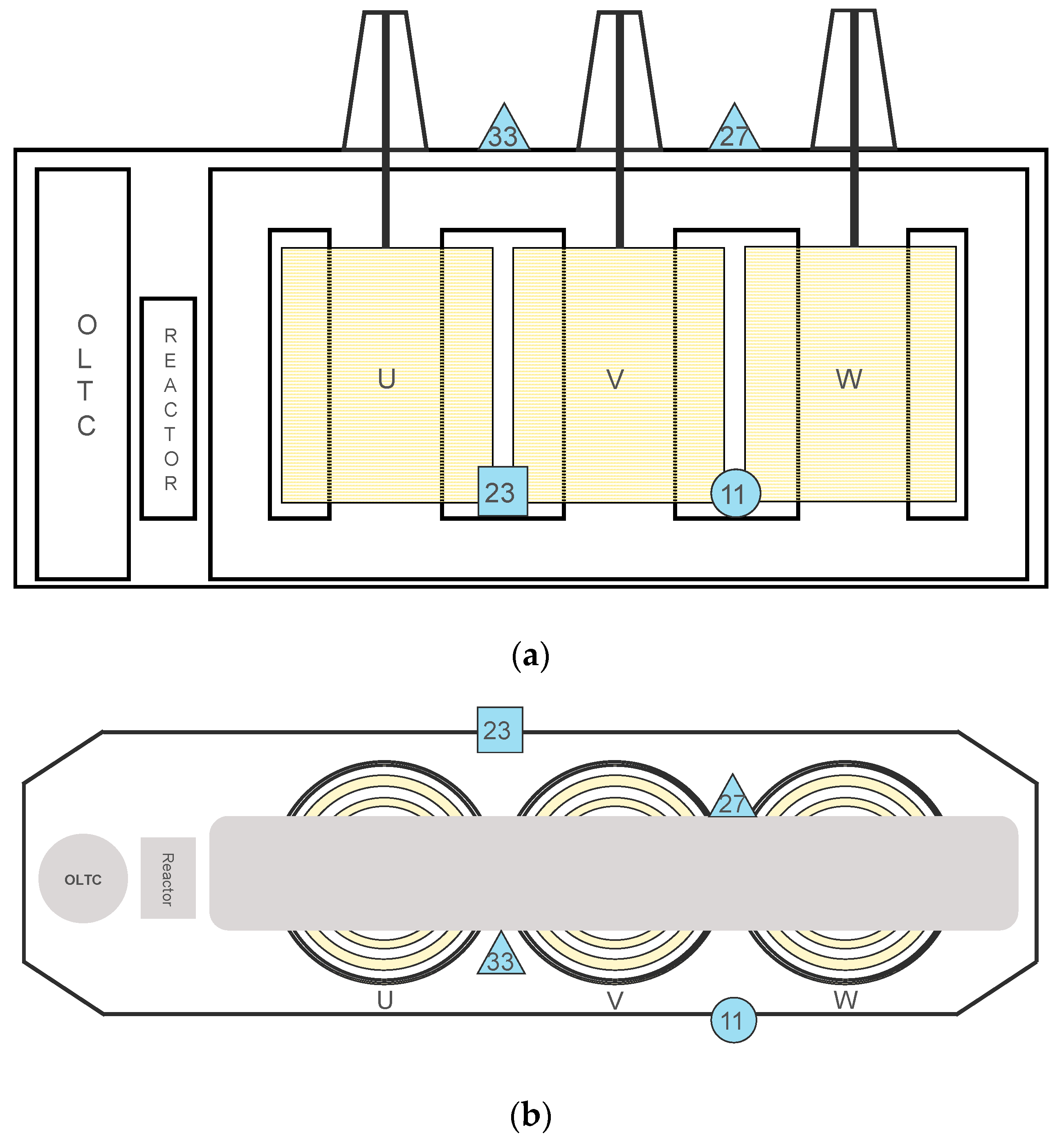 33

27

OLTC

REACTOR

U

V

W

23

11

(a)

23

27

OLTC

Reactor

33

U

V

W

11

(b)