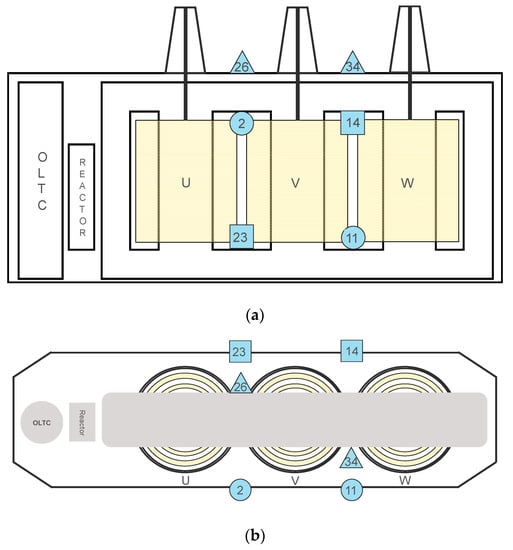 26
34
OLTC
REACTOR
2
14
U
V
W
23
11

(a)

23
14
26
OLTC
Reactor
34
U
V
W
2
11

(b)