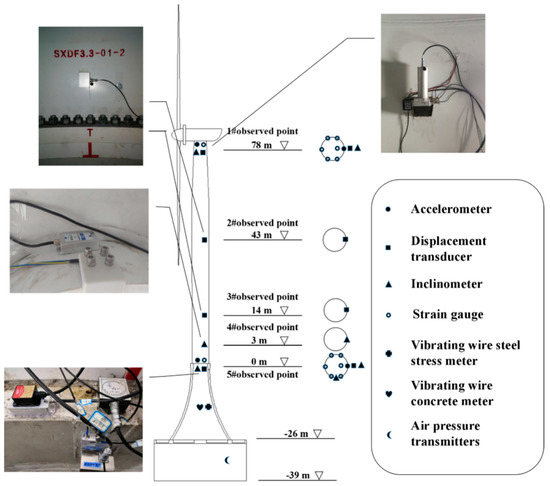 SXDF3.3-01-2

T

1#observed point
78 m

2#observed point
43 m

3#observed point
14 m

4#observed point
3 m

0 m
5#observed point

-26 m

-39 m

Accelerometer

Displacement transducer

Inclinometer

Strain gauge

Vibrating wire steel stress meter

Vibrating wire concrete meter

Air pressure transmitters